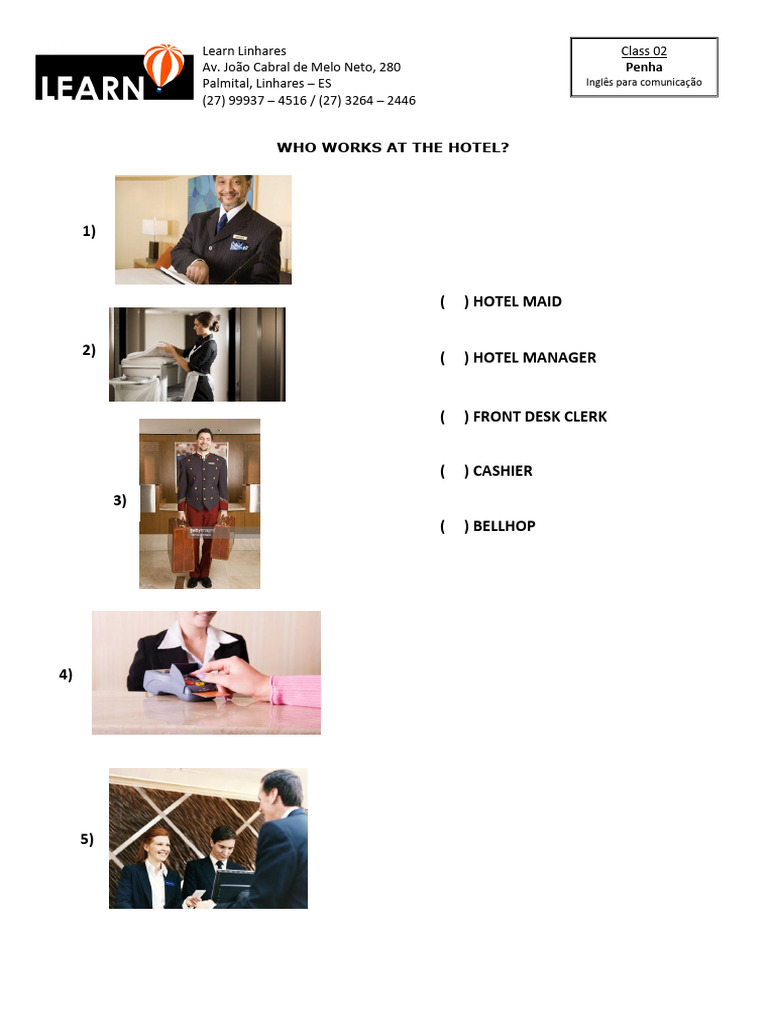 LEARN

Learn Linhares
Av. João Cabral de Melo Neto, 280
Palmital, Linhares – ES
(27) 99937 – 4516 / (27) 3264 – 2446

Class 02
Penha
Inglês para comunicação

WHO WORKS AT THE HOTEL?

1)

2)

3)

4)

5)

(  ) HOTEL MAID

(  ) HOTEL MANAGER

(  ) FRONT DESK CLERK

(  ) CASHIER

(  ) BELLHOP