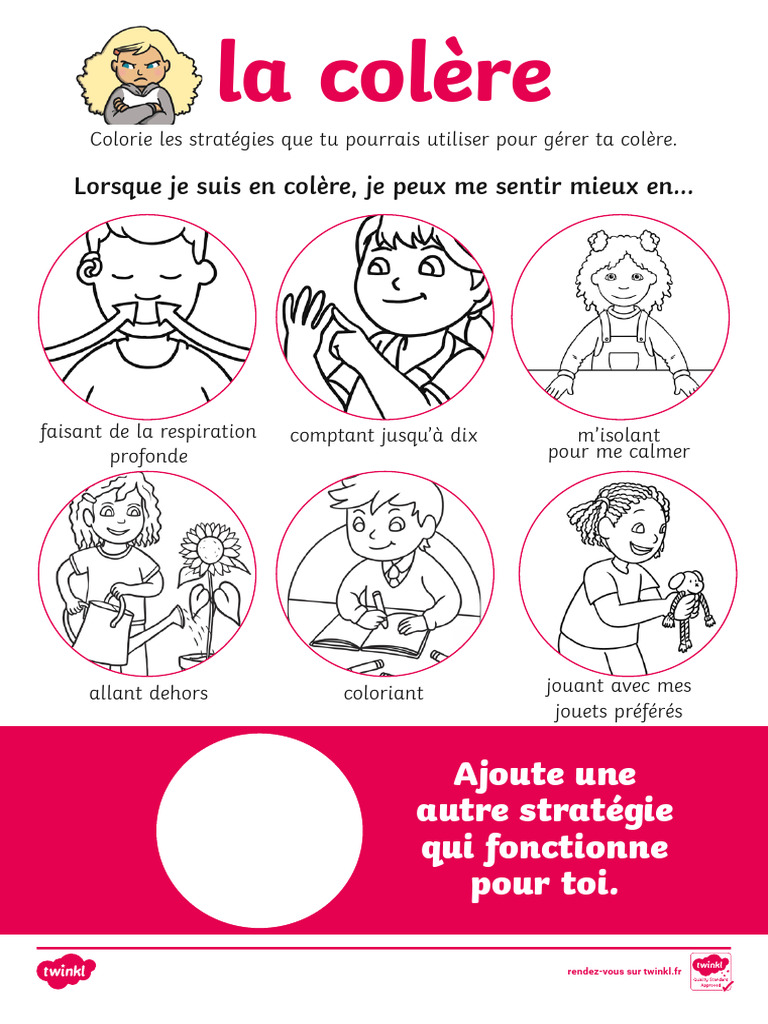 la colère

Colorie les stratégies que tu pourrais utiliser pour gérer ta colère.

Lorsque je suis en colère, je peux me sentir mieux en...

faisant de la respiration profonde

comptant jusqu'à dix

m'isolant pour me calmer

allant dehors

coloriant

jouant avec mes jouets préférés

Ajoute une autre stratégie qui fonctionne pour toi.

twinkl

rendez-vous sur twinkl.fr

twinkl Quality Standard Approved