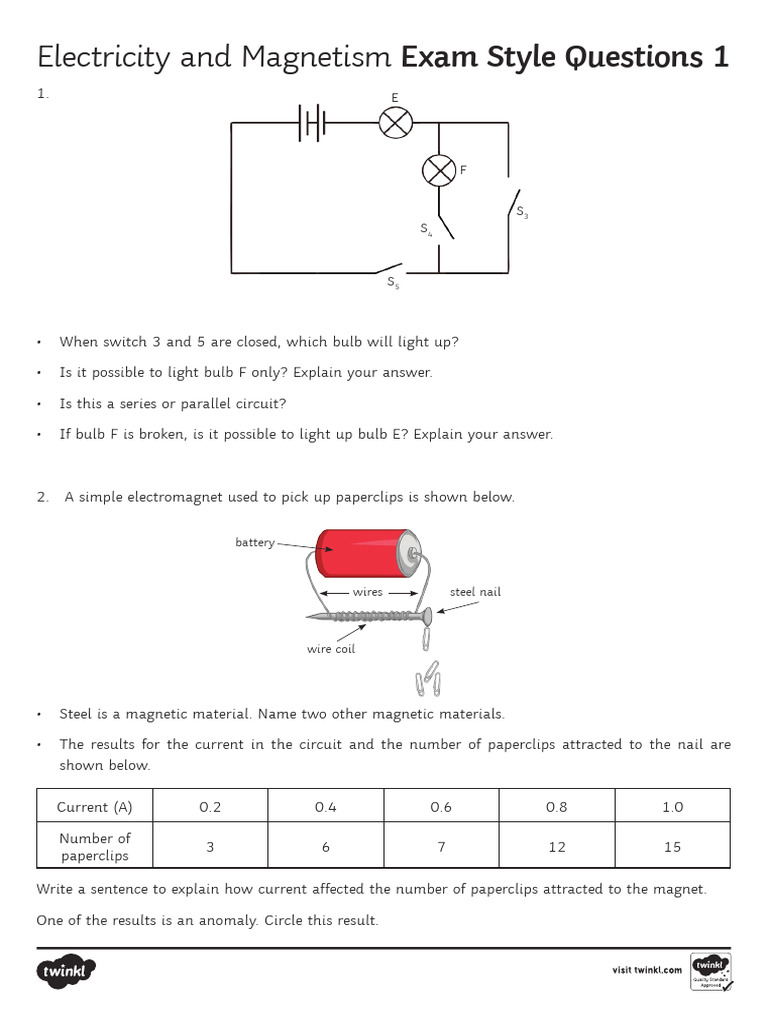 Electricity and Magnetism **Exam Style Questions 1**

1.

E

F

$S_3$

$S_4$

$S_5$

• When switch 3 and 5 are closed, which bulb will light up?

• Is it possible to light bulb F only? Explain your answer.

• Is this a series or parallel circuit?

• If bulb F is broken, is it possible to light up bulb E? Explain your answer.

2. A simple electromagnet used to pick up paperclips is shown below.

battery

wires

steel nail

wire coil

• Steel is a magnetic material. Name two other magnetic materials.

• The results for the current in the circuit and the number of paperclips attracted to the nail are shown below.

| Current (A) | 0.2 | 0.4 | 0.6 | 0.8 | 1.0 |
|---|---|---|---|---|---|
| Number of paperclips | 3 | 6 | 7 | 12 | 15 |

Write a sentence to explain how current affected the number of paperclips attracted to the magnet.

One of the results is an anomaly. Circle this result.

twinkl

visit twinkl.com

twinkl Quality Standard Approved