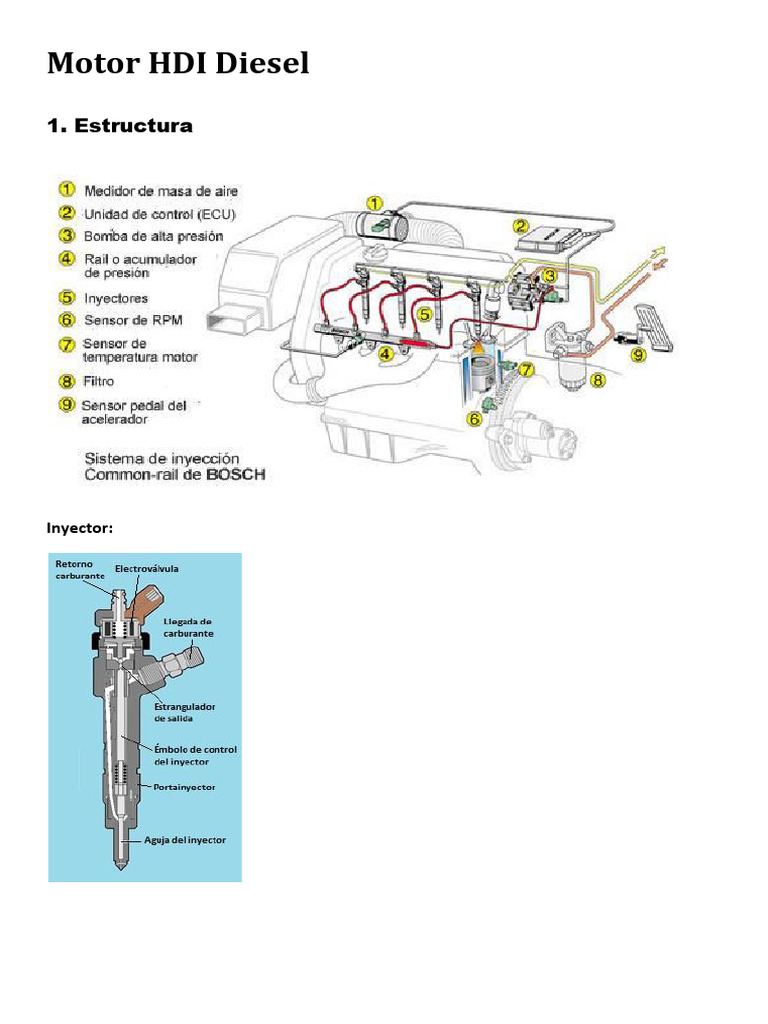 Motor HDI Diesel

1. Estructura

1 Medidor de masa de aire
2 Unidad de control (ECU)
3 Bomba de alta presión
4 Rail o acumulador de presión
5 Inyectores
6 Sensor de RPM
7 Sensor de temperatura motor
8 Filtro
9 Sensor pedal del acelerador

Sistema de inyección Common-rail de BOSCH

1 2 3 4 5 6 7 8 9

Inyector:

Retorno carburante
Electroválvula
Llegada de carburante
Estrangulador de salida
Émbolo de control del inyector
Portainyector
Aguja del inyector