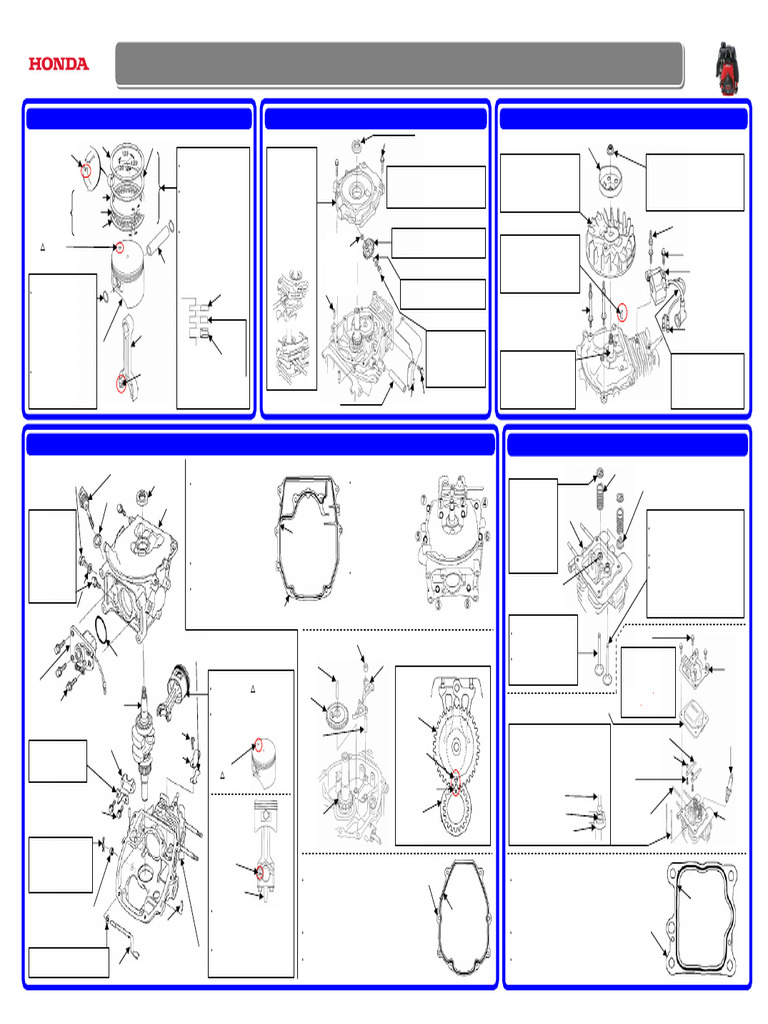 HONDA