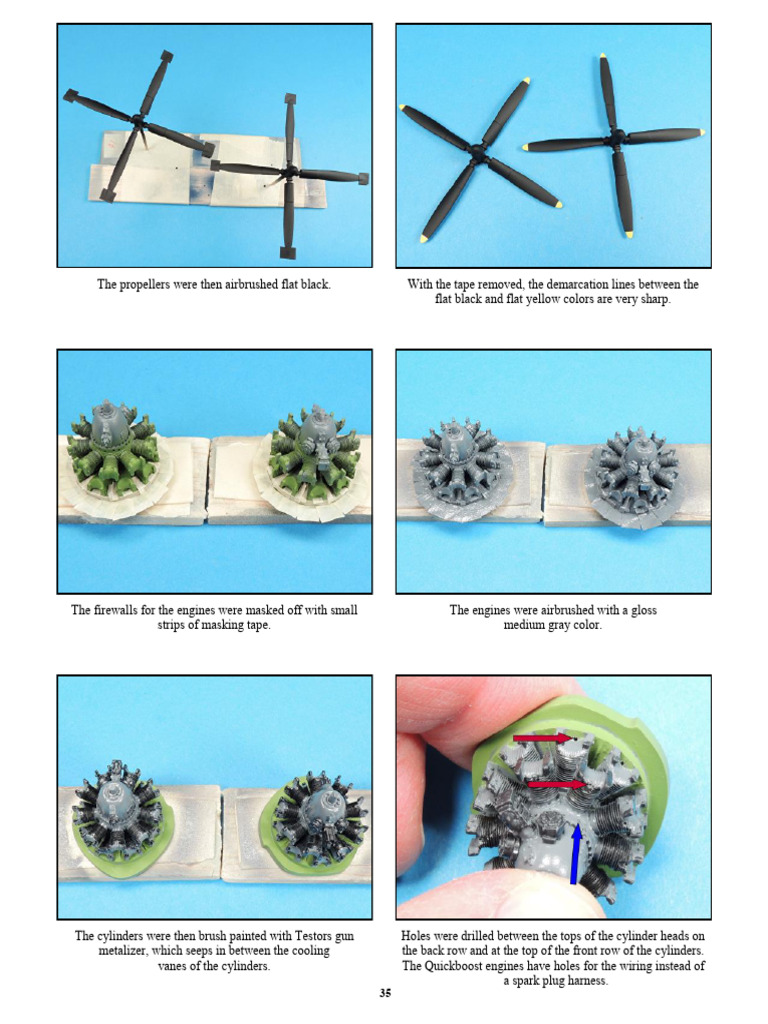 The propellers were then airbrushed flat black.

With the tape removed, the demarcation lines between the flat black and flat yellow colors are very sharp.

The firewalls for the engines were masked off with small strips of masking tape.

The engines were airbrushed with a gloss medium gray color.

The cylinders were then brush painted with Testors gun metalizer, which seeps in between the cooling vanes of the cylinders.

Holes were drilled between the tops of the cylinder heads on the back row and at the top of the front row of the cylinders. The Quickboost engines have holes for the wiring instead of a spark plug harness.

35