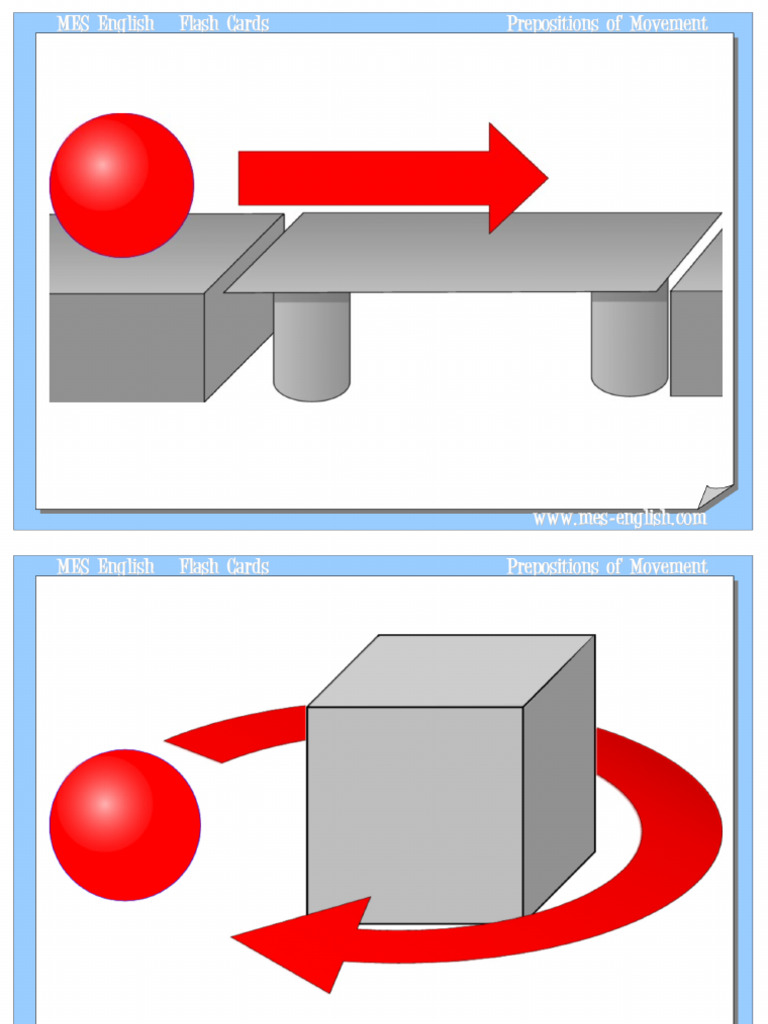 MES English Flash Cards

Prepositions of Movement

www.mes-english.com

MES English Flash Cards

Prepositions of Movement