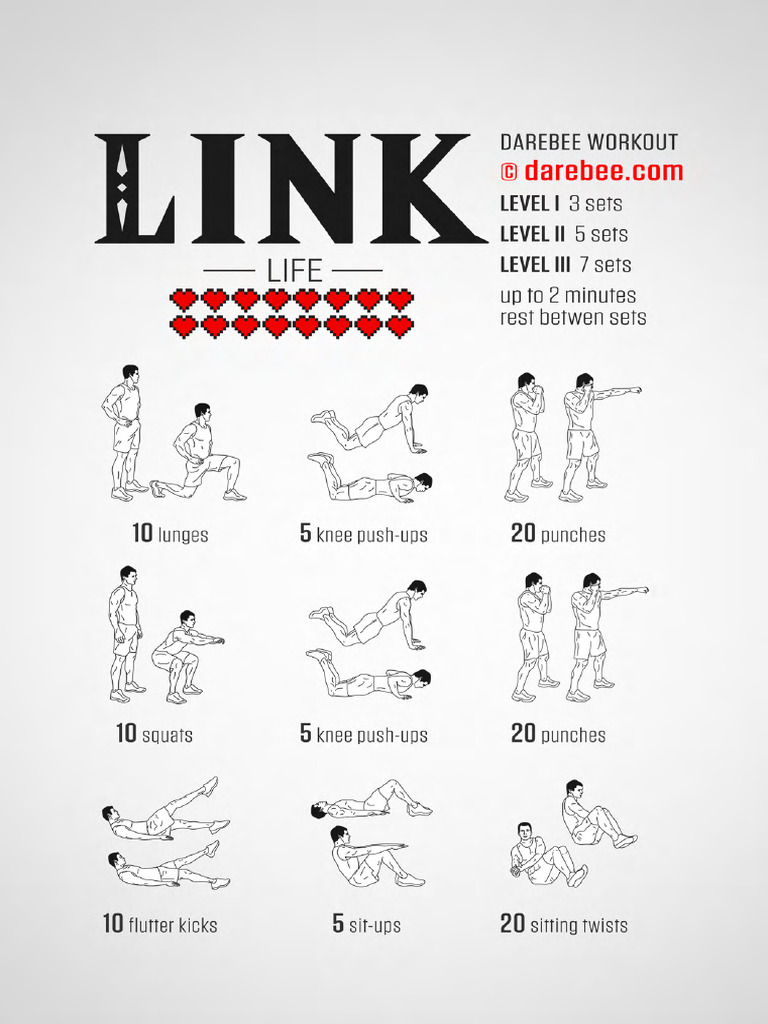 LINK

LIFE

DAREBEE WORKOUT
© darebee.com

LEVEL I 3 sets
LEVEL II 5 sets
LEVEL III 7 sets
up to 2 minutes rest betwen sets

10 lunges

5 knee push-ups

20 punches

10 squats

5 knee push-ups

20 punches

10 flutter kicks

5 sit-ups

20 sitting twists