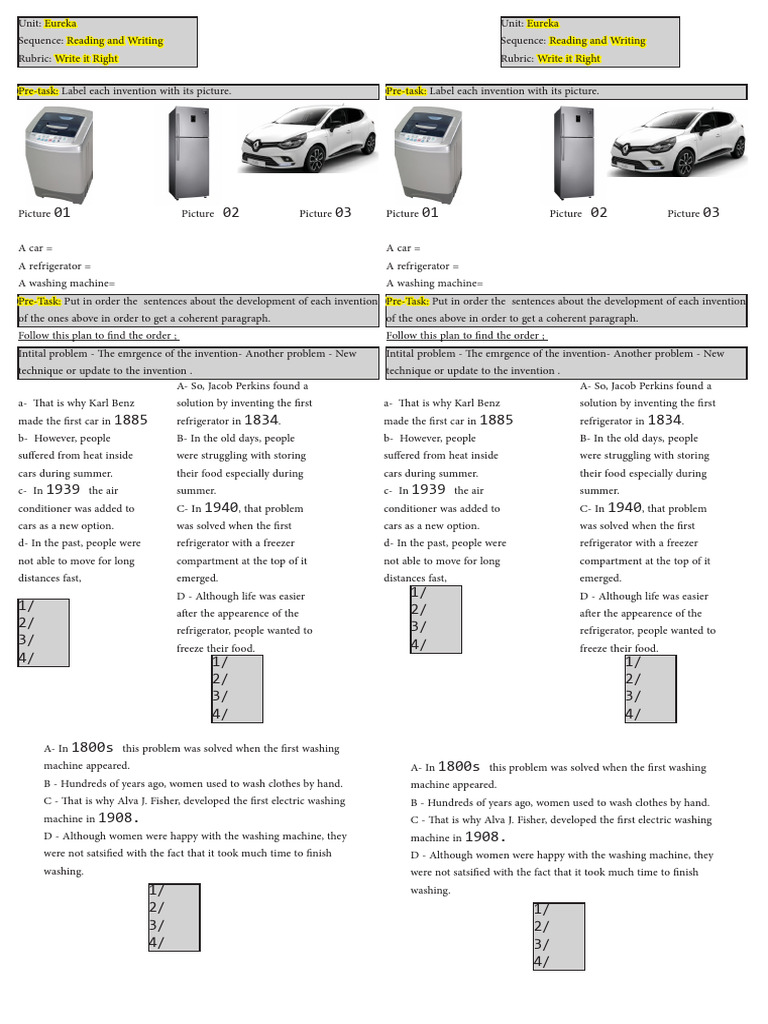 Unit: Eureka
Sequence: Reading and Writing
Rubric: Write it Right

Pre-task: Label each invention with its picture.

Picture 01 Picture 02 Picture 03

A car =
A refrigerator =
A washing machine=

Pre-Task: Put in order the sentences about the development of each invention of the ones above in order to get a coherent paragraph.

Follow this plan to find the order ;

Intital problem - The emrgence of the invention- Another problem - New technique or update to the invention .

a- That is why Karl Benz made the first car in 1885
b- However, people suffered from heat inside cars during summer.
c- In 1939 the air conditioner was added to cars as a new option.
d- In the past, people were not able to move for long distances fast,

1/
2/
3/
4/

A- So, Jacob Perkins found a solution by inventing the first refrigerator in 1834.
B- In the old days, people were struggling with storing their food especially during summer.
C- In 1940, that problem was solved when the first refrigerator with a freezer compartment at the top of it emerged.
D - Although life was easier after the appearence of the refrigerator, people wanted to freeze their food.

1/
2/
3/
4/

A- In 1800s this problem was solved when the first washing machine appeared.
B - Hundreds of years ago, women used to wash clothes by hand.
C - That is why Alva J. Fisher, developed the first electric washing machine in 1908.
D - Although women were happy with the washing machine, they were not satsified with the fact that it took much time to finish washing.

1/
2/
3/
4/

Unit: Eureka
Sequence: Reading and Writing
Rubric: Write it Right

Pre-task: Label each invention with its picture.

Picture 01 Picture 02 Picture 03

A car =
A refrigerator =
A washing machine=

Pre-Task: Put in order the sentences about the development of each invention of the ones above in order to get a coherent paragraph.

Follow this plan to find the order ;

Intital problem - The emrgence of the invention- Another problem - New technique or update to the invention .

a- That is why Karl Benz made the first car in 1885
b- However, people suffered from heat inside cars during summer.
c- In 1939 the air conditioner was added to cars as a new option.
d- In the past, people were not able to move for long distances fast,

1/
2/
3/
4/

A- So, Jacob Perkins found a solution by inventing the first refrigerator in 1834.
B- In the old days, people were struggling with storing their food especially during summer.
C- In 1940, that problem was solved when the first refrigerator with a freezer compartment at the top of it emerged.
D - Although life was easier after the appearence of the refrigerator, people wanted to freeze their food.

1/
2/
3/
4/

A- In 1800s this problem was solved when the first washing machine appeared.
B - Hundreds of years ago, women used to wash clothes by hand.
C - That is why Alva J. Fisher, developed the first electric washing machine in 1908.
D - Although women were happy with the washing machine, they were not satsified with the fact that it took much time to finish washing.

1/
2/
3/
4/