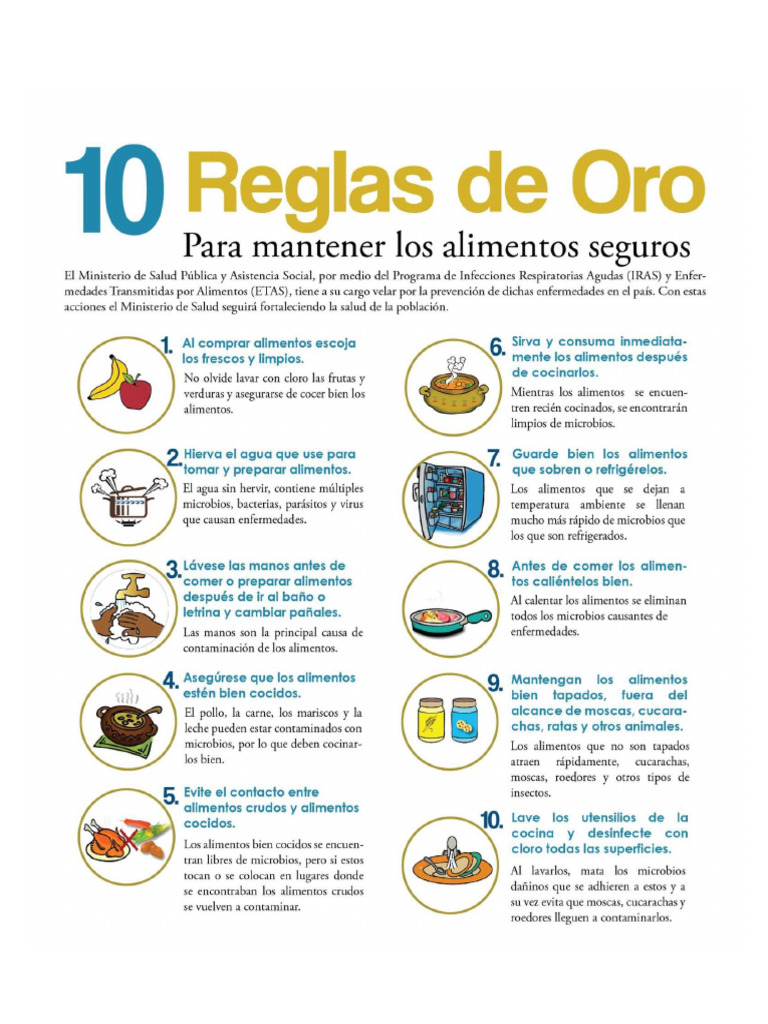 10 Reglas de Oro

Para mantener los alimentos seguros

El Ministerio de Salud Pública y Asistencia Social, por medio del Programa de Infecciones Respiratorias Agudas (IRAS) y Enfermedades Transmitidas por Alimentos (ETAS), tiene a su cargo velar por la prevención de dichas enfermedades en el país. Con estas acciones el Ministerio de Salud seguirá fortaleciendo la salud de la población.

1. Al comprar alimentos escoja los frescos y limpios.

No olvide lavar con cloro las frutas y verduras y asegurarse de cocer bien los alimentos.

2. Hierva el agua que use para tomar y preparar alimentos.

El agua sin hervir, contiene múltiples microbios, bacterias, parásitos y virus que causan enfermedades.

3. Lávese las manos antes de comer o preparar alimentos después de ir al baño o letrina y cambiar pañales.

Las manos son la principal causa de contaminación de los alimentos.

4. Asegúrese que los alimentos estén bien cocidos.

El pollo, la carne, los mariscos y la leche pueden estar contaminados con microbios, por lo que deben cocinarlos bien.

5. Evite el contacto entre alimentos crudos y alimentos cocidos.

Los alimentos bien cocidos se encuentran libres de microbios, pero si estos tocan o se colocan en lugares donde se encontraban los alimentos crudos se vuelven a contaminar.

6. Sirva y consuma inmediatamente los alimentos después de cocinarlos.

Mientras los alimentos se encuentren recién cocinados, se encontrarán limpios de microbios.

7. Guarde bien los alimentos que sobren o refrigérelos.

Los alimentos que se dejan a temperatura ambiente se llenan mucho más rápido de microbios que los que son refrigerados.

8. Antes de comer los alimentos caliéntelos bien.

Al calentar los alimentos se eliminan todos los microbios causantes de enfermedades.

9. Mantengan los alimentos bien tapados, fuera del alcance de moscas, cucarachas, ratas y otros animales.

Los alimentos que no son tapados atraen rápidamente, cucarachas, moscas, roedores y otros tipos de insectos.

10. Lave los utensilios de la cocina y desinfecte con cloro todas las superficies.

Al lavarlos, mata los microbios dañinos que se adhieren a estos y a su vez evita que moscas, cucarachas y roedores lleguen a contaminarlos.