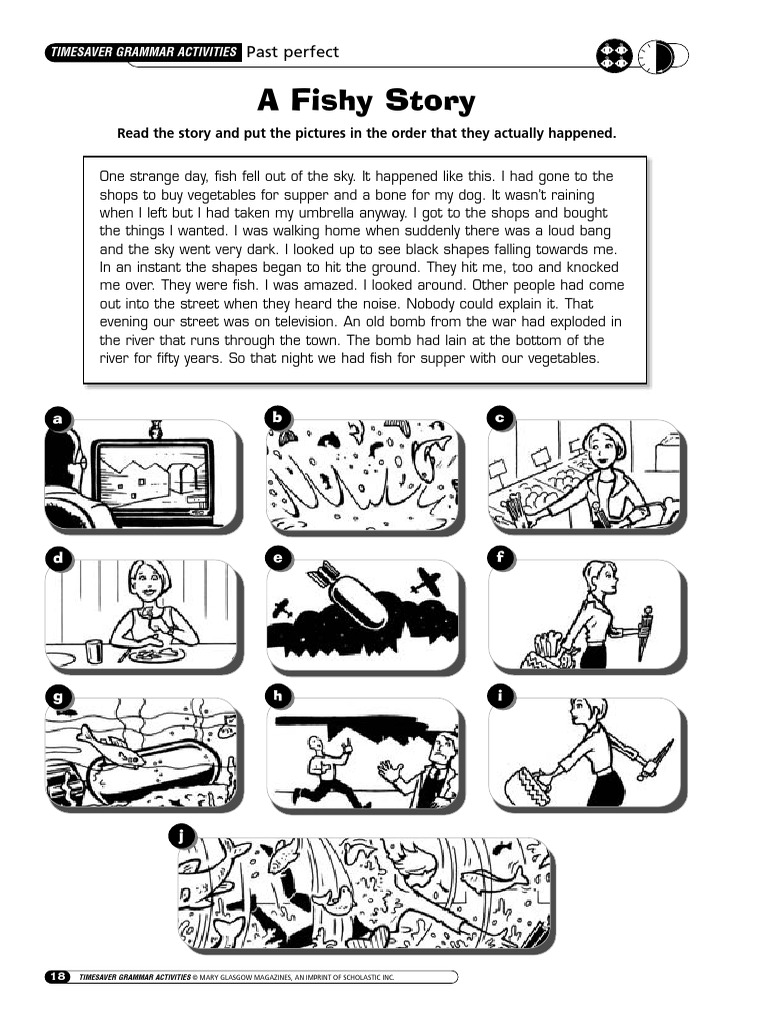 TIMESAVER GRAMMAR ACTIVITIES Past perfect

A Fishy Story

Read the story and put the pictures in the order that they actually happened.

One strange day, fish fell out of the sky. It happened like this. I had gone to the shops to buy vegetables for supper and a bone for my dog. It wasn't raining when I left but I had taken my umbrella anyway. I got to the shops and bought the things I wanted. I was walking home when suddenly there was a loud bang and the sky went very dark. I looked up to see black shapes falling towards me. In an instant the shapes began to hit the ground. They hit me, too and knocked me over. They were fish. I was amazed. I looked around. Other people had come out into the street when they heard the noise. Nobody could explain it. That evening our street was on television. An old bomb from the war had exploded in the river that runs through the town. The bomb had lain at the bottom of the river for fifty years. So that night we had fish for supper with our vegetables.

a

b

c

d

e

f

g

h

i

j

18 TIMESAVER GRAMMAR ACTIVITIES © MARY GLASGOW MAGAZINES, AN IMPRINT OF SCHOLASTIC INC.