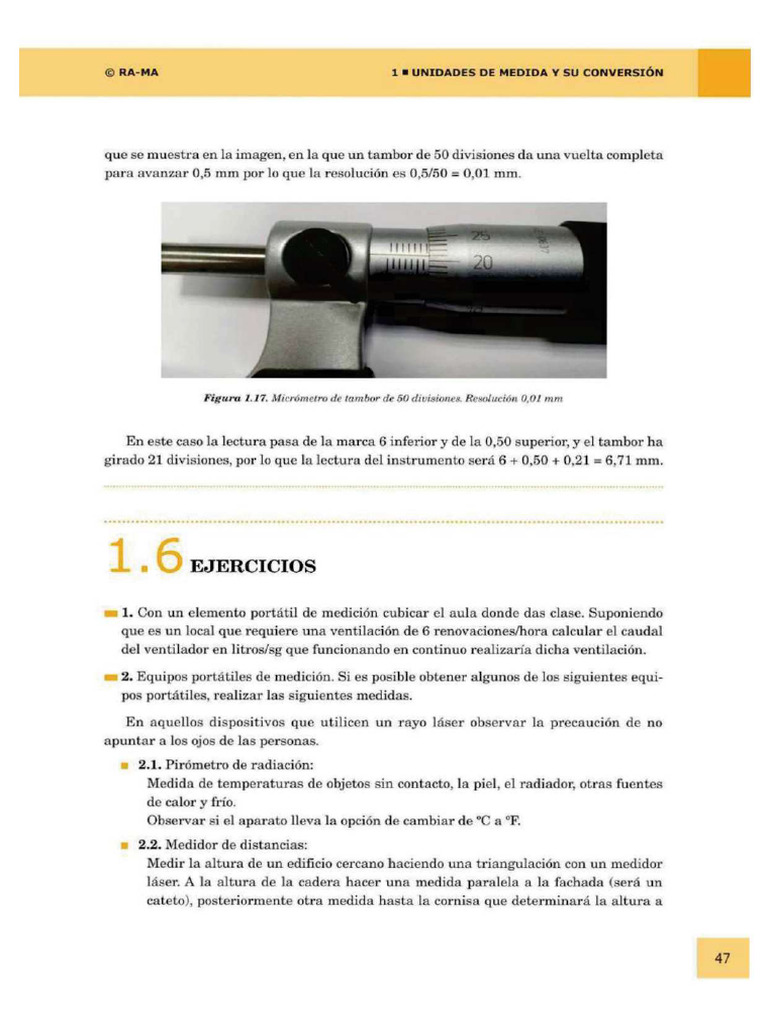 © RA-MA

1 ■ UNIDADES DE MEDIDA Y SU CONVERSIÓN

que se muestra en la imagen, en la que un tambor de 50 divisiones da una vuelta completa para avanzar 0,5 mm por lo que la resolución es 0,5/50 = 0,01 mm.

25
20

Figura 1.17. Micrómetro de tambor de 50 divisiones. Resolución 0,01 mm

En este caso la lectura pasa de la marca 6 inferior y de la 0,50 superior, y el tambor ha girado 21 divisiones, por lo que la lectura del instrumento será 6 + 0,50 + 0,21 = 6,71 mm.

1.6 EJERCICIOS

1. Con un elemento portátil de medición cubicar el aula donde das clase. Suponiendo que es un local que requiere una ventilación de 6 renovaciones/hora calcular el caudal del ventilador en litros/sg que funcionando en continuo realizaría dicha ventilación.

2. Equipos portátiles de medición. Si es posible obtener algunos de los siguientes equipos portátiles, realizar las siguientes medidas.

En aquellos dispositivos que utilicen un rayo láser observar la precaución de no apuntar a los ojos de las personas.

2.1. Pirómetro de radiación:
Medida de temperaturas de objetos sin contacto, la piel, el radiador, otras fuentes de calor y frío.
Observar si el aparato lleva la opción de cambiar de ºC a ºF.

2.2. Medidor de distancias:
Medir la altura de un edificio cercano haciendo una triangulación con un medidor láser. A la altura de la cadera hacer una medida paralela a la fachada (será un cateto), posteriormente otra medida hasta la cornisa que determinará la altura a

47