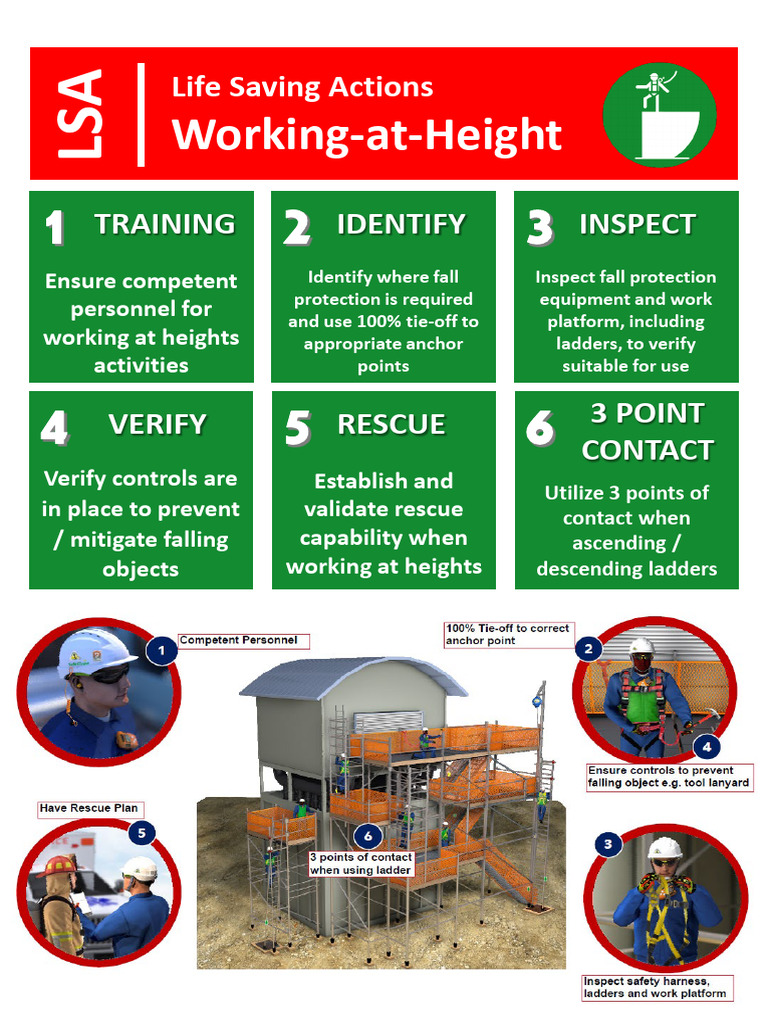 LSA

Life Saving Actions

Working-at-Height

1 TRAINING

Ensure competent personnel for working at heights activities

2 IDENTIFY

Identify where fall protection is required and use 100% tie-off to appropriate anchor points

3 INSPECT

Inspect fall protection equipment and work platform, including ladders, to verify suitable for use

4 VERIFY

Verify controls are in place to prevent / mitigate falling objects

5 RESCUE

Establish and validate rescue capability when working at heights

6 3 POINT CONTACT

Utilize 3 points of contact when ascending / descending ladders

1 Competent Personnel

100% Tie-off to correct anchor point 2

4 Ensure controls to prevent falling object e.g. tool lanyard

Have Rescue Plan 5

6 3 points of contact when using ladder

3 Inspect safety harness, ladders and work platform