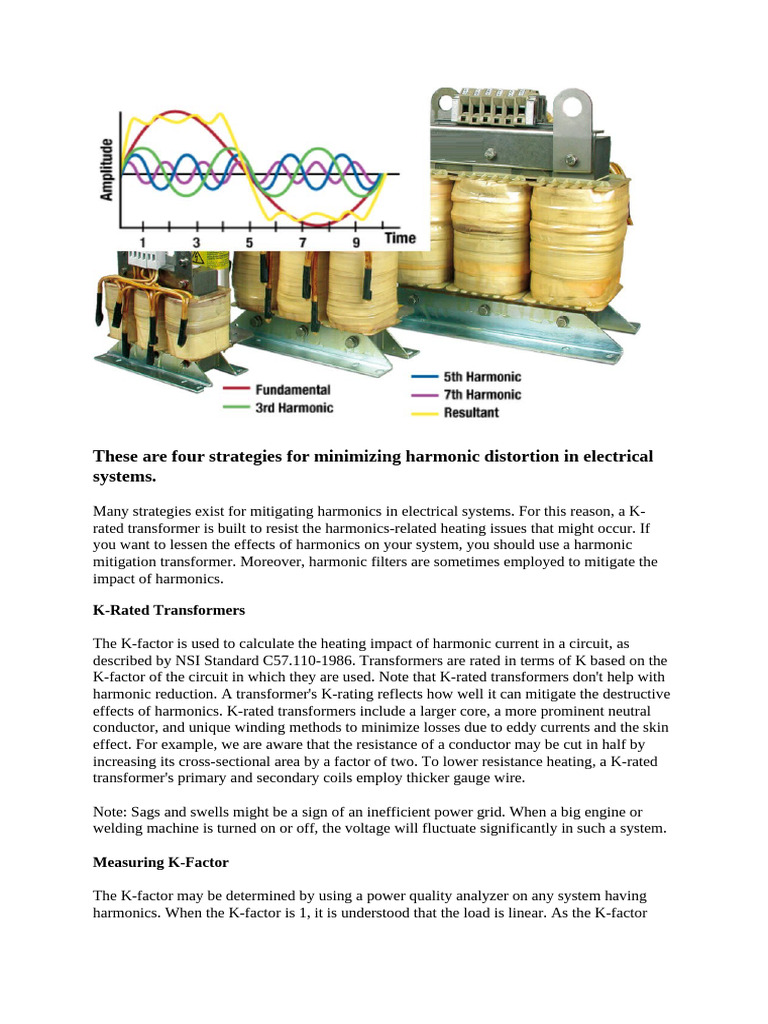 Amplitude

1 3 5 7 9 Time

Fundamental
3rd Harmonic
5th Harmonic
7th Harmonic
Resultant

**These are four strategies for minimizing harmonic distortion in electrical systems.**

Many strategies exist for mitigating harmonics in electrical systems. For this reason, a K-rated transformer is built to resist the harmonics-related heating issues that might occur. If you want to lessen the effects of harmonics on your system, you should use a harmonic mitigation transformer. Moreover, harmonic filters are sometimes employed to mitigate the impact of harmonics.

**K-Rated Transformers**

The K-factor is used to calculate the heating impact of harmonic current in a circuit, as described by NSI Standard C57.110-1986. Transformers are rated in terms of K based on the K-factor of the circuit in which they are used. Note that K-rated transformers don't help with harmonic reduction. A transformer's K-rating reflects how well it can mitigate the destructive effects of harmonics. K-rated transformers include a larger core, a more prominent neutral conductor, and unique winding methods to minimize losses due to eddy currents and the skin effect. For example, we are aware that the resistance of a conductor may be cut in half by increasing its cross-sectional area by a factor of two. To lower resistance heating, a K-rated transformer's primary and secondary coils employ thicker gauge wire.

Note: Sags and swells might be a sign of an inefficient power grid. When a big engine or welding machine is turned on or off, the voltage will fluctuate significantly in such a system.

**Measuring K-Factor**

The K-factor may be determined by using a power quality analyzer on any system having harmonics. When the K-factor is 1, it is understood that the load is linear. As the K-factor