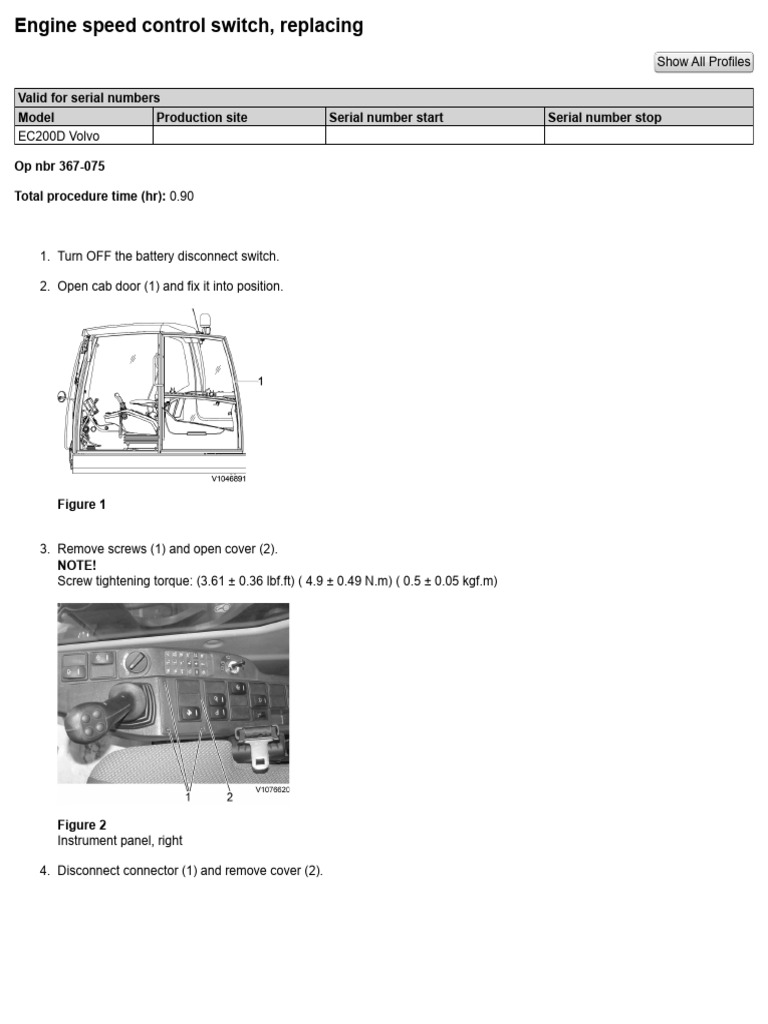 Engine speed control switch, replacing

Show All Profiles

| Valid for serial numbers | | | |
|---|---|---|---|
| Model | Production site | Serial number start | Serial number stop |
| EC200D Volvo | | | |

Op nbr 367-075

Total procedure time (hr): 0.90

1. Turn OFF the battery disconnect switch.

2. Open cab door (1) and fix it into position.

1

V1046891

Figure 1

3. Remove screws (1) and open cover (2).
NOTE!
Screw tightening torque: (3.61 ± 0.36 lbf.ft) ( 4.9 ± 0.49 N.m) ( 0.5 ± 0.05 kgf.m)

1 2

V1076620

Figure 2
Instrument panel, right

4. Disconnect connector (1) and remove cover (2).