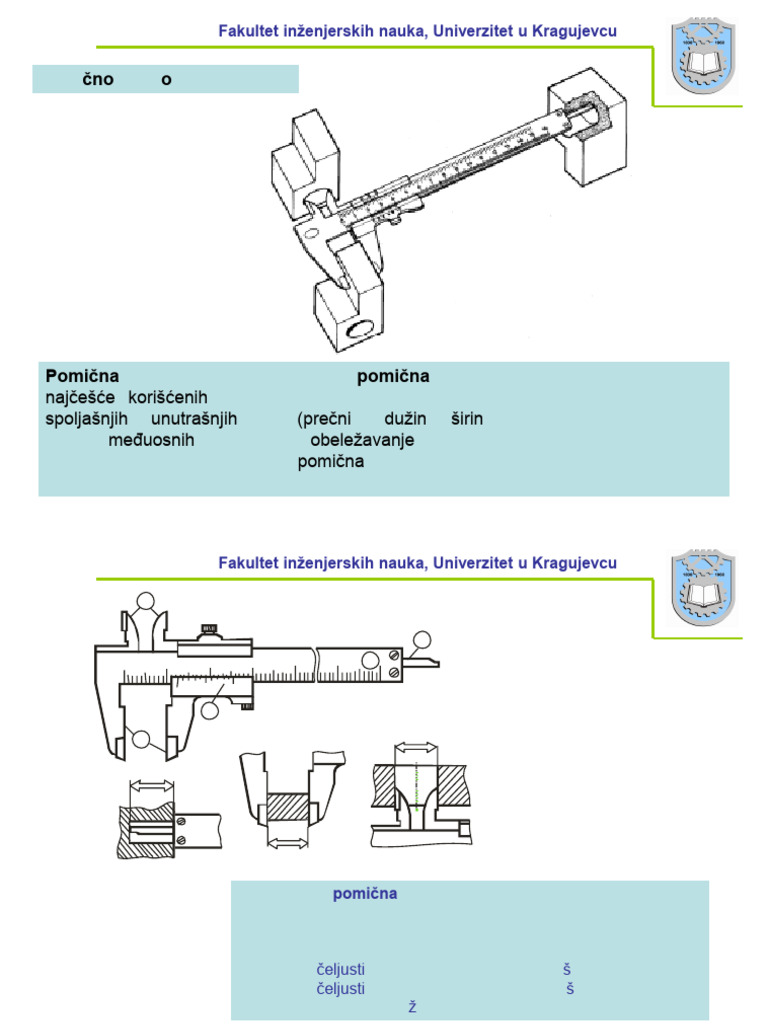 Fakultet inženjerskih nauka, Univerzitet u Kragujevcu

čno o

Pomična pomična
najčešće korišćenih
spoljašnjih unutrašnjih (prečni dužin širin
međuosnih obeležavanje
pomična

Fakultet inženjerskih nauka, Univerzitet u Kragujevcu

pomična

čeljusti š
čeljusti š
ž