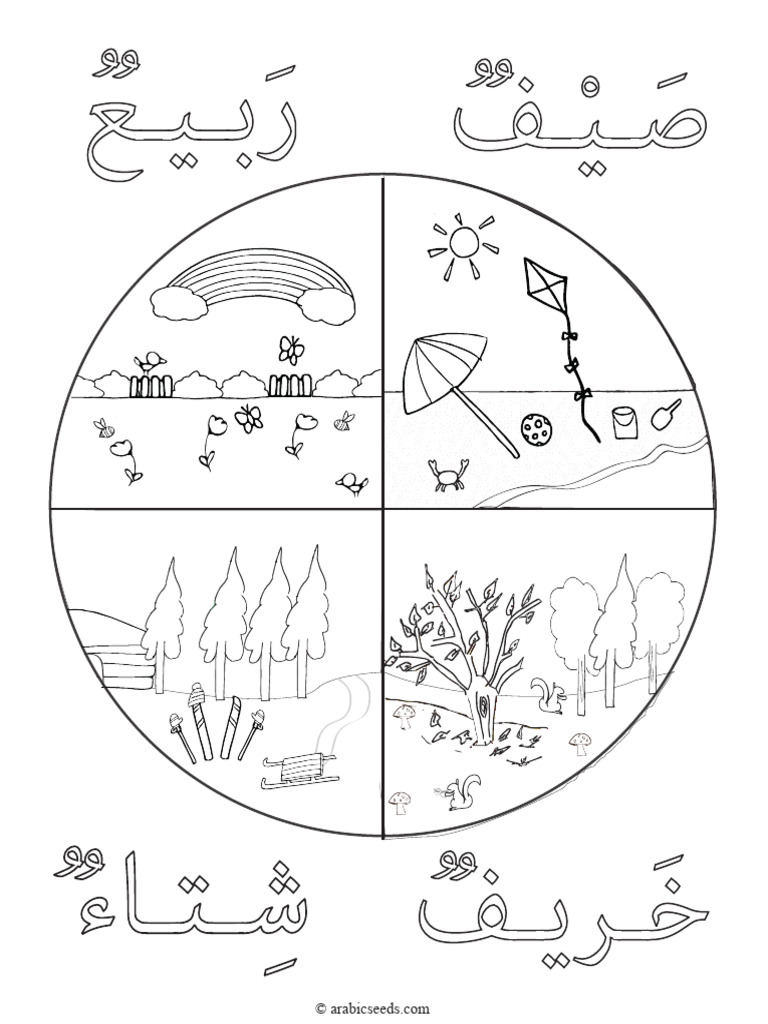 صَيْفٌ رَبِيعٌ

خَرِيفٌ شِتَاءٌ

© arabicseeds.com