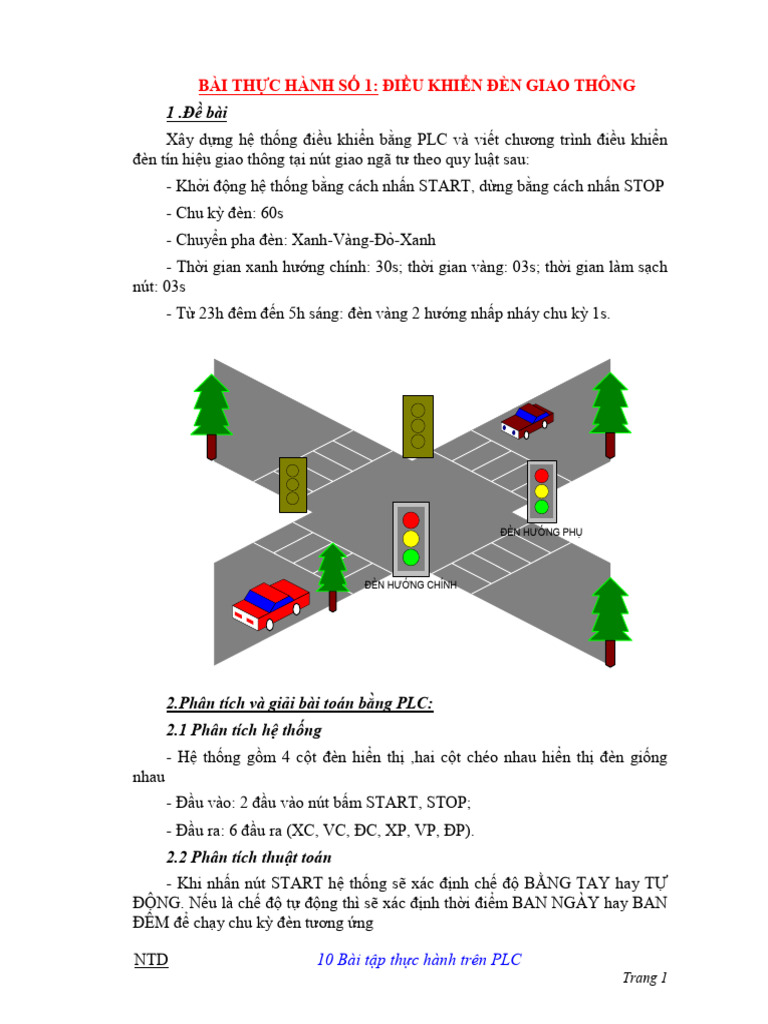 BÀI THỰC HÀNH SỐ 1: ĐIỀU KHIỂN ĐÈN GIAO THÔNG

1 .Đề bài

Xây dựng hệ thống điều khiển bằng PLC và viết chương trình điều khiển đèn tín hiệu giao thông tại nút giao ngã tư theo quy luật sau:

- Khởi động hệ thống bằng cách nhấn START, dừng bằng cách nhấn STOP

- Chu kỳ đèn: 60s

- Chuyển pha đèn: Xanh-Vàng-Đỏ-Xanh

- Thời gian xanh hướng chính: 30s; thời gian vàng: 03s; thời gian làm sạch nút: 03s

- Từ 23h đêm đến 5h sáng: đèn vàng 2 hướng nhấp nháy chu kỳ 1s.

ĐÈN HƯỚNG PHỤ

ĐÈN HƯỚNG CHÍNH

2.Phân tích và giải bài toán bằng PLC:

2.1 Phân tích hệ thống

- Hệ thống gồm 4 cột đèn hiển thị ,hai cột chéo nhau hiển thị đèn giống nhau

- Đầu vào: 2 đầu vào nút bấm START, STOP;

- Đầu ra: 6 đầu ra (XC, VC, ĐC, XP, VP, ĐP).

2.2 Phân tích thuật toán

- Khi nhấn nút START hệ thống sẽ xác định chế độ BẰNG TAY hay TỰ ĐỘNG. Nếu là chế độ tự động thì sẽ xác định thời điểm BAN NGÀY hay BAN ĐÊM để chạy chu kỳ đèn tương ứng

NTD

10 Bài tập thực hành trên PLC

Trang 1