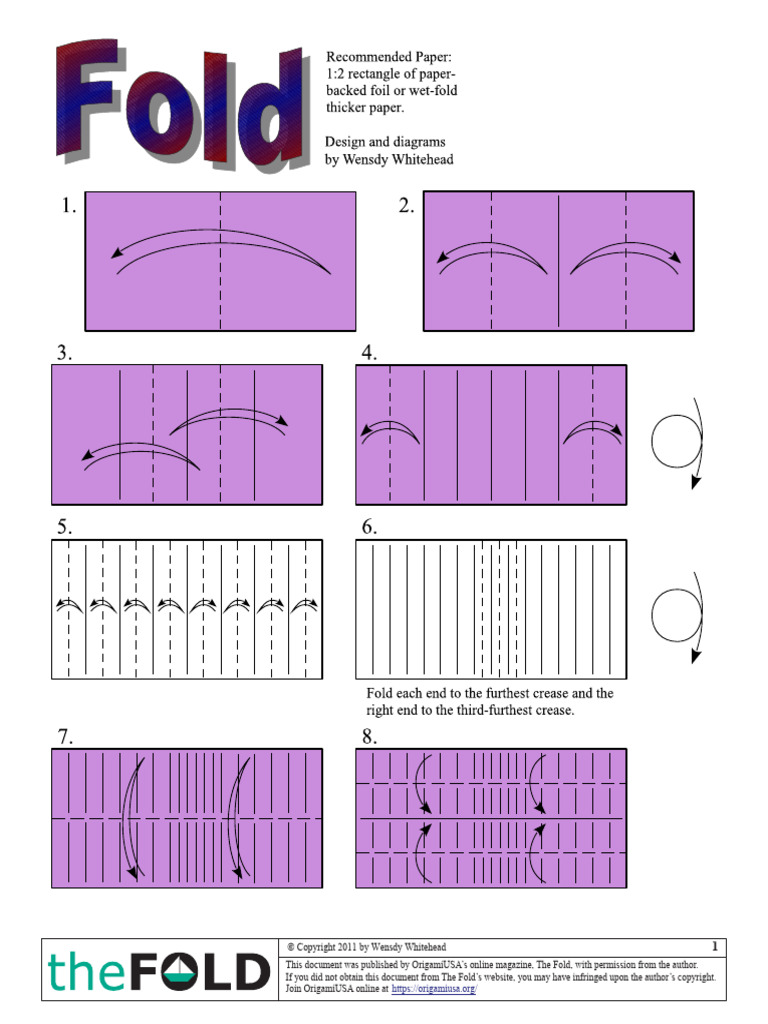 Fold

Recommended Paper: 1:2 rectangle of paper-backed foil or wet-fold thicker paper.

Design and diagrams by Wensdy Whitehead

1.

2.

3.

4.

5.

6.

Fold each end to the furthest crease and the right end to the third-furthest crease.

7.

8.

theFOLD

© Copyright 2011 by Wensdy Whitehead

1

This document was published by OrigamiUSA's online magazine, The Fold, with permission from the author. If you did not obtain this document from The Fold's website, you may have infringed upon the author's copyright. Join OrigamiUSA online at https://origamiusa.org/