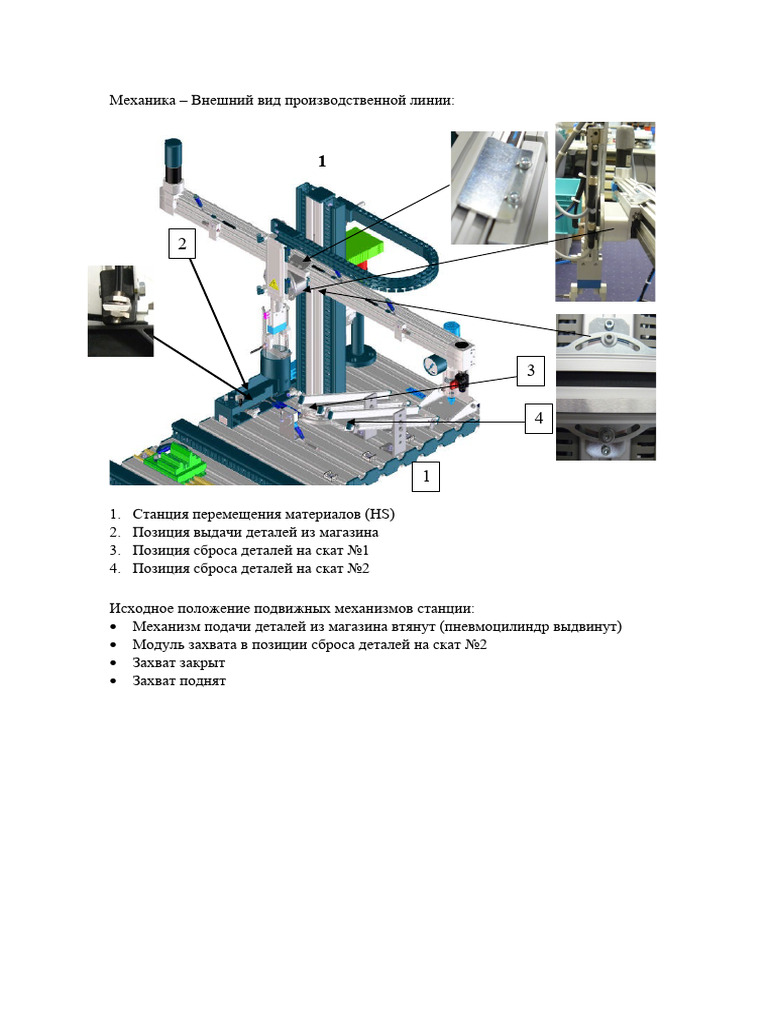 Механика – Внешний вид производственной линии:

1

2

3

4

1

1. Станция перемещения материалов (HS)
2. Позиция выдачи деталей из магазина
3. Позиция сброса деталей на скат №1
4. Позиция сброса деталей на скат №2

Исходное положение подвижных механизмов станции:
• Механизм подачи деталей из магазина втянут (пневмоцилиндр выдвинут)
• Модуль захвата в позиции сброса деталей на скат №2
• Захват закрыт
• Захват поднят