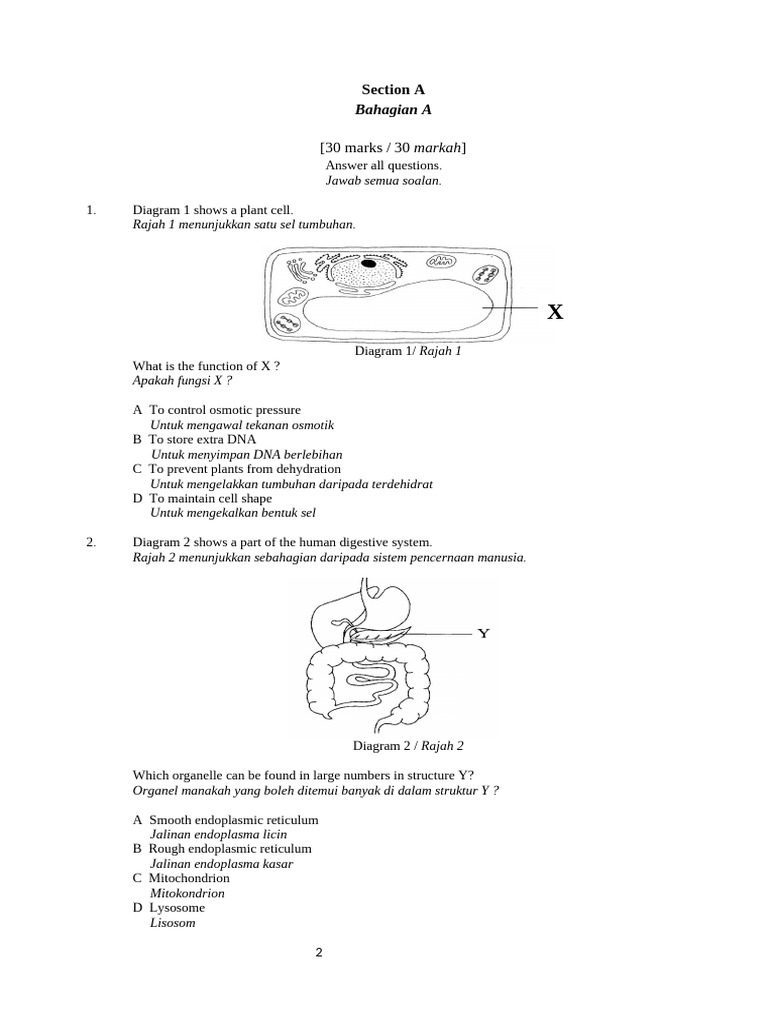 Section A
Bahagian A

[30 marks / 30 markah]
Answer all questions.
Jawab semua soalan.

1. Diagram 1 shows a plant cell.
Rajah 1 menunjukkan satu sel tumbuhan.

X

Diagram 1/ Rajah 1

What is the function of X ?
Apakah fungsi X ?

A To control osmotic pressure
Untuk mengawal tekanan osmotik
B To store extra DNA
Untuk menyimpan DNA berlebihan
C To prevent plants from dehydration
Untuk mengelakkan tumbuhan daripada terdehidrat
D To maintain cell shape
Untuk mengekalkan bentuk sel

2. Diagram 2 shows a part of the human digestive system.
Rajah 2 menunjukkan sebahagian daripada sistem pencernaan manusia.

Y

Diagram 2 / Rajah 2

Which organelle can be found in large numbers in structure Y?
Organel manakah yang boleh ditemui banyak di dalam struktur Y ?

A Smooth endoplasmic reticulum
Jalinan endoplasma licin
B Rough endoplasmic reticulum
Jalinan endoplasma kasar
C Mitochondrion
Mitokondrion
D Lysosome
Lisosom

2