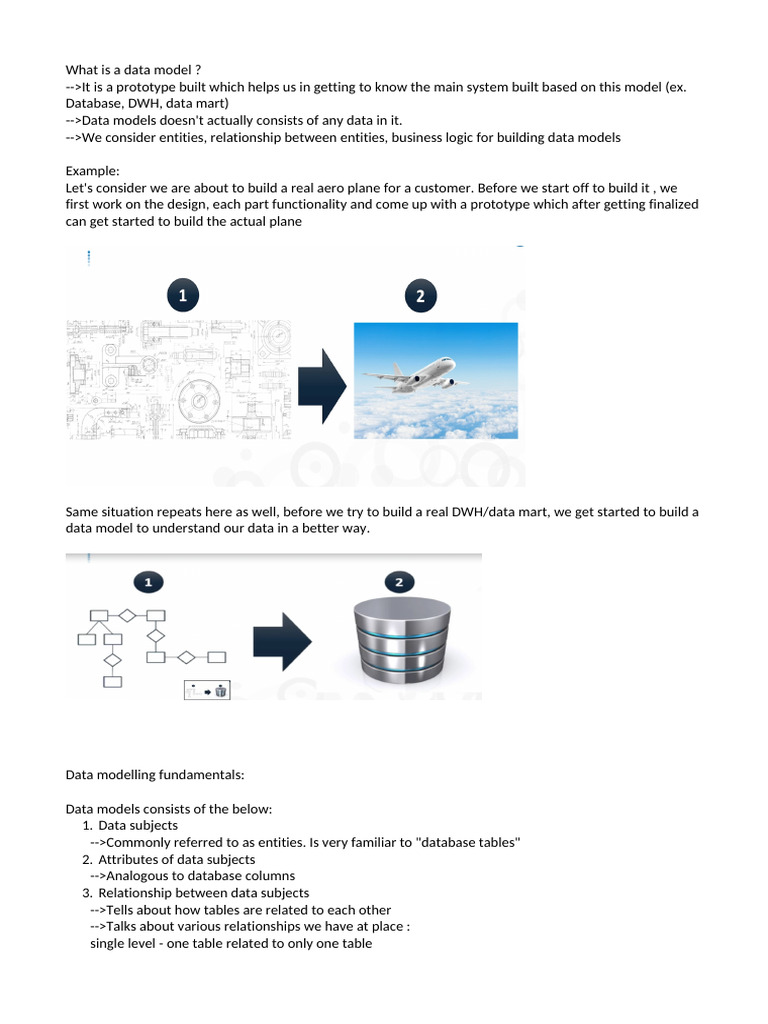 What is a data model ?
-->It is a prototype built which helps us in getting to know the main system built based on this model (ex. Database, DWH, data mart)
-->Data models doesn't actually consists of any data in it.
-->We consider entities, relationship between entities, business logic for building data models

Example:
Let's consider we are about to build a real aero plane for a customer. Before we start off to build it , we first work on the design, each part functionality and come up with a prototype which after getting finalized can get started to build the actual plane

1

2

Same situation repeats here as well, before we try to build a real DWH/data mart, we get started to build a data model to understand our data in a better way.

1

2

Data modelling fundamentals:

Data models consists of the below:
1. Data subjects
-->Commonly referred to as entities. Is very familiar to "database tables"
2. Attributes of data subjects
-->Analogous to database columns
3. Relationship between data subjects
-->Tells about how tables are related to each other
-->Talks about various relationships we have at place :
single level - one table related to only one table