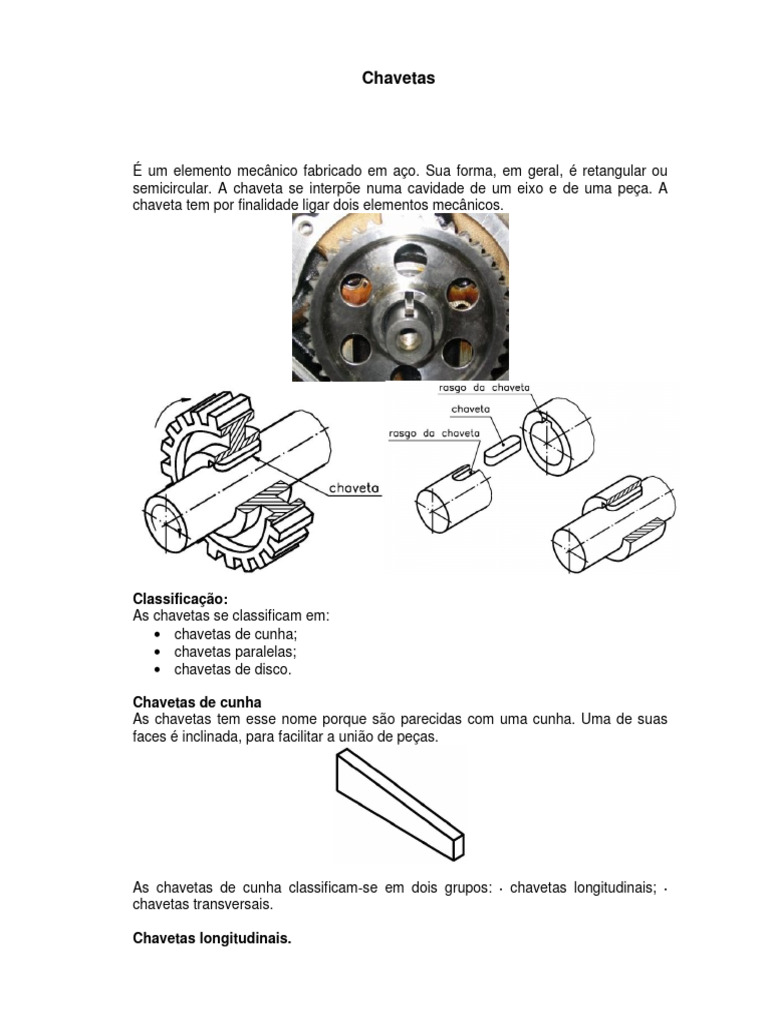 Chavetas

É um elemento mecânico fabricado em aço. Sua forma, em geral, é retangular ou semicircular. A chaveta se interpõe numa cavidade de um eixo e de uma peça. A chaveta tem por finalidade ligar dois elementos mecânicos.

chaveta

rasgo da chaveta

chaveta

rasgo da chaveta

Classificação:
As chavetas se classificam em:
• chavetas de cunha;
• chavetas paralelas;
• chavetas de disco.

Chavetas de cunha
As chavetas tem esse nome porque são parecidas com uma cunha. Uma de suas faces é inclinada, para facilitar a união de peças.

As chavetas de cunha classificam-se em dois grupos: · chavetas longitudinais; · chavetas transversais.

Chavetas longitudinais.