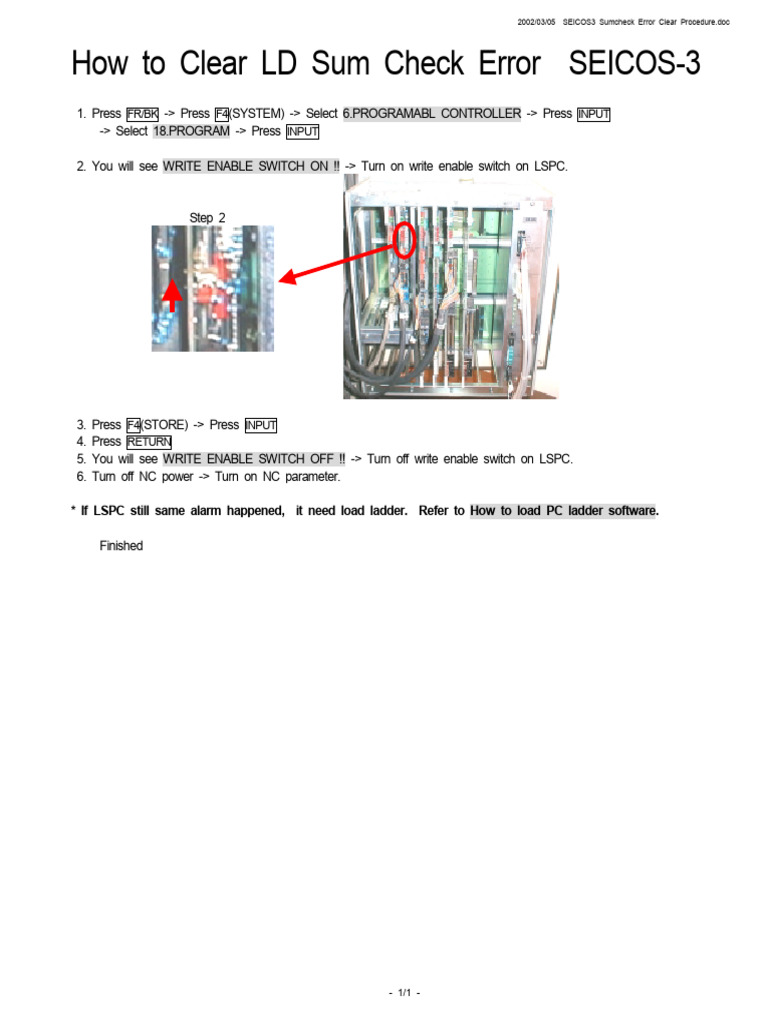 2002/03/05 SEICOS3 Sumcheck Error Clear Procedure.doc

How to Clear LD Sum Check Error SEICOS-3

1. Press FR/BK -> Press F4(SYSTEM) -> Select 6.PROGRAMABL CONTROLLER -> Press INPUT -> Select 18.PROGRAM -> Press INPUT

2. You will see WRITE ENABLE SWITCH ON !! -> Turn on write enable switch on LSPC.

Step 2

3. Press F4(STORE) -> Press INPUT
4. Press RETURN
5. You will see WRITE ENABLE SWITCH OFF !! -> Turn off write enable switch on LSPC.
6. Turn off NC power -> Turn on NC parameter.

* If LSPC still same alarm happened, it need load ladder. Refer to How to load PC ladder software.

Finished

- 1/1 -