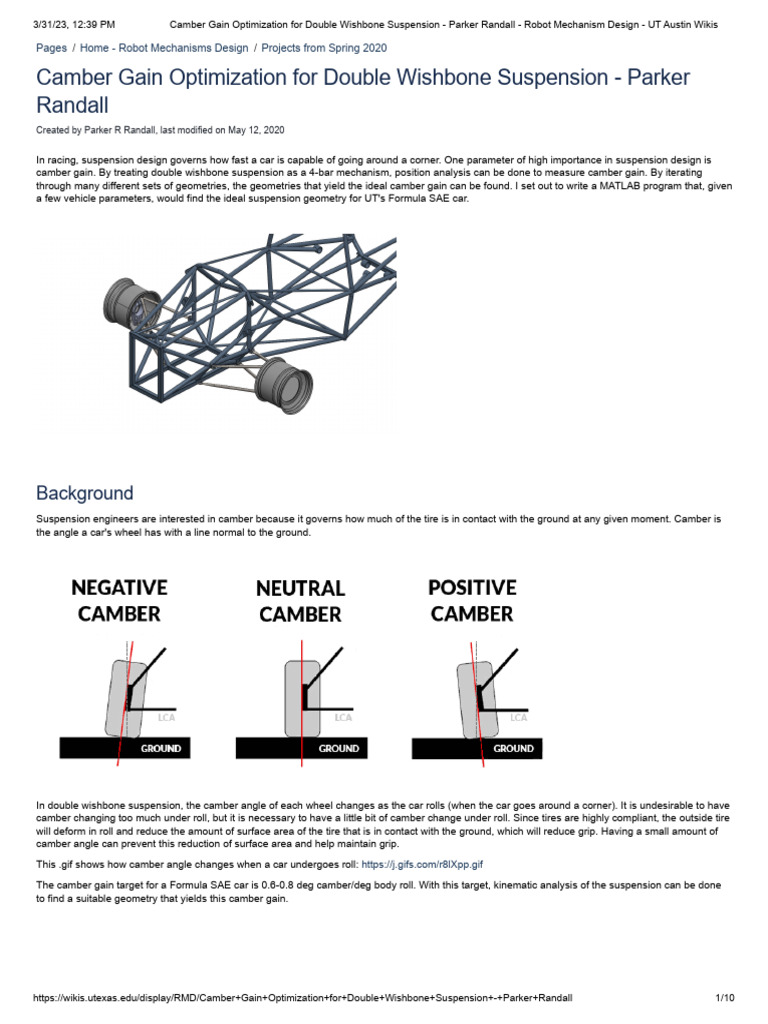 3/31/23, 12:39 PM Camber Gain Optimization for Double Wishbone Suspension - Parker Randall - Robot Mechanism Design - UT Austin Wikis

Pages / Home - Robot Mechanisms Design / Projects from Spring 2020

Camber Gain Optimization for Double Wishbone Suspension - Parker Randall

Created by Parker R Randall, last modified on May 12, 2020

In racing, suspension design governs how fast a car is capable of going around a corner. One parameter of high importance in suspension design is camber gain. By treating double wishbone suspension as a 4-bar mechanism, position analysis can be done to measure camber gain. By iterating through many different sets of geometries, the geometries that yield the ideal camber gain can be found. I set out to write a MATLAB program that, given a few vehicle parameters, would find the ideal suspension geometry for UT's Formula SAE car.

Background

Suspension engineers are interested in camber because it governs how much of the tire is in contact with the ground at any given moment. Camber is the angle a car's wheel has with a line normal to the ground.

NEGATIVE CAMBER

LCA

GROUND

NEUTRAL CAMBER

LCA

GROUND

POSITIVE CAMBER

LCA

GROUND

In double wishbone suspension, the camber angle of each wheel changes as the car rolls (when the car goes around a corner). It is undesirable to have camber changing too much under roll, but it is necessary to have a little bit of camber change under roll. Since tires are highly compliant, the outside tire will deform in roll and reduce the amount of surface area of the tire that is in contact with the ground, which will reduce grip. Having a small amount of camber angle can prevent this reduction of surface area and help maintain grip.

This .gif shows how camber angle changes when a car undergoes roll: https://j.gifs.com/r8lXpp.gif

The camber gain target for a Formula SAE car is 0.6-0.8 deg camber/deg body roll. With this target, kinematic analysis of the suspension can be done to find a suitable geometry that yields this camber gain.

https://wikis.utexas.edu/display/RMD/Camber+Gain+Optimization+for+Double+Wishbone+Suspension+-+Parker+Randall 1/10