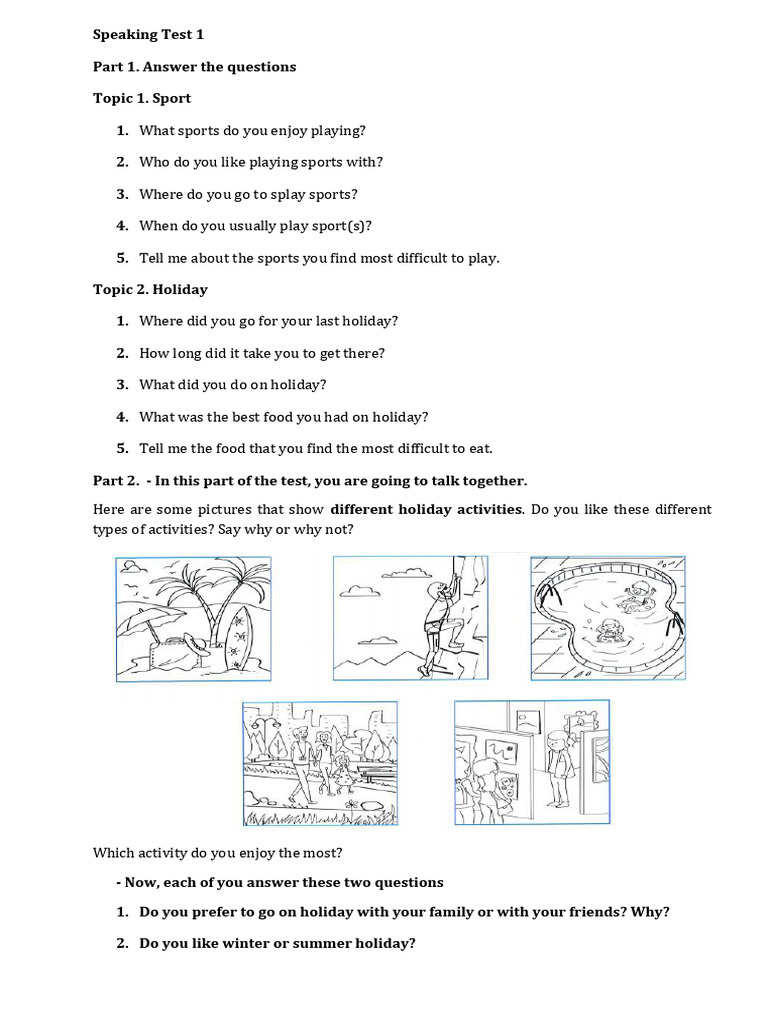 Speaking Test 1

Part 1. Answer the questions

Topic 1. Sport

1. What sports do you enjoy playing?

2. Who do you like playing sports with?

3. Where do you go to splay sports?

4. When do you usually play sport(s)?

5. Tell me about the sports you find most difficult to play.

Topic 2. Holiday

1. Where did you go for your last holiday?

2. How long did it take you to get there?

3. What did you do on holiday?

4. What was the best food you had on holiday?

5. Tell me the food that you find the most difficult to eat.

Part 2. - In this part of the test, you are going to talk together.

Here are some pictures that show different holiday activities. Do you like these different types of activities? Say why or why not?

Which activity do you enjoy the most?

- Now, each of you answer these two questions

1. Do you prefer to go on holiday with your family or with your friends? Why?

2. Do you like winter or summer holiday?