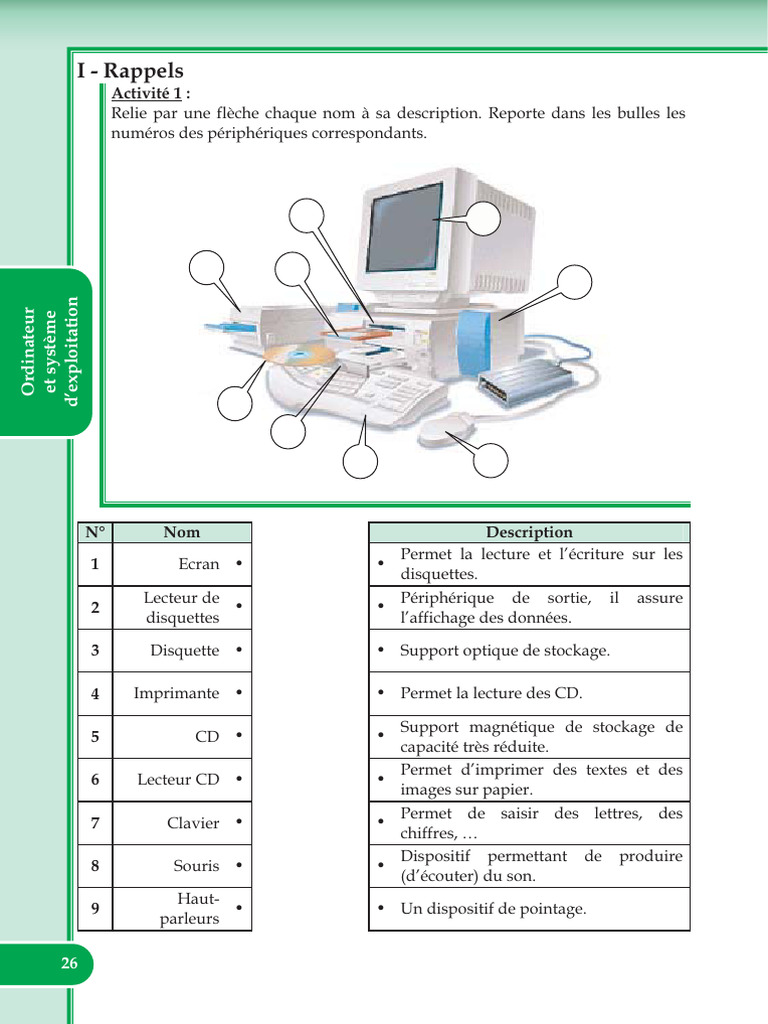 I - Rappels

Activité 1 :
Relie par une flèche chaque nom à sa description. Reporte dans les bulles les numéros des périphériques correspondants.

Ordinateur et système d'exploitation

| N° | Nom |
|---|---|
| 1 | Ecran • |
| 2 | Lecteur de disquettes • |
| 3 | Disquette • |
| 4 | Imprimante • |
| 5 | CD • |
| 6 | Lecteur CD • |
| 7 | Clavier • |
| 8 | Souris • |
| 9 | Haut-parleurs • |

| Description |
|---|
| • Permet la lecture et l'écriture sur les disquettes. |
| • Périphérique de sortie, il assure l'affichage des données. |
| • Support optique de stockage. |
| • Permet la lecture des CD. |
| • Support magnétique de stockage de capacité très réduite. |
| • Permet d'imprimer des textes et des images sur papier. |
| • Permet de saisir des lettres, des chiffres, … |
| • Dispositif permettant de produire (d'écouter) du son. |
| • Un dispositif de pointage. |

26