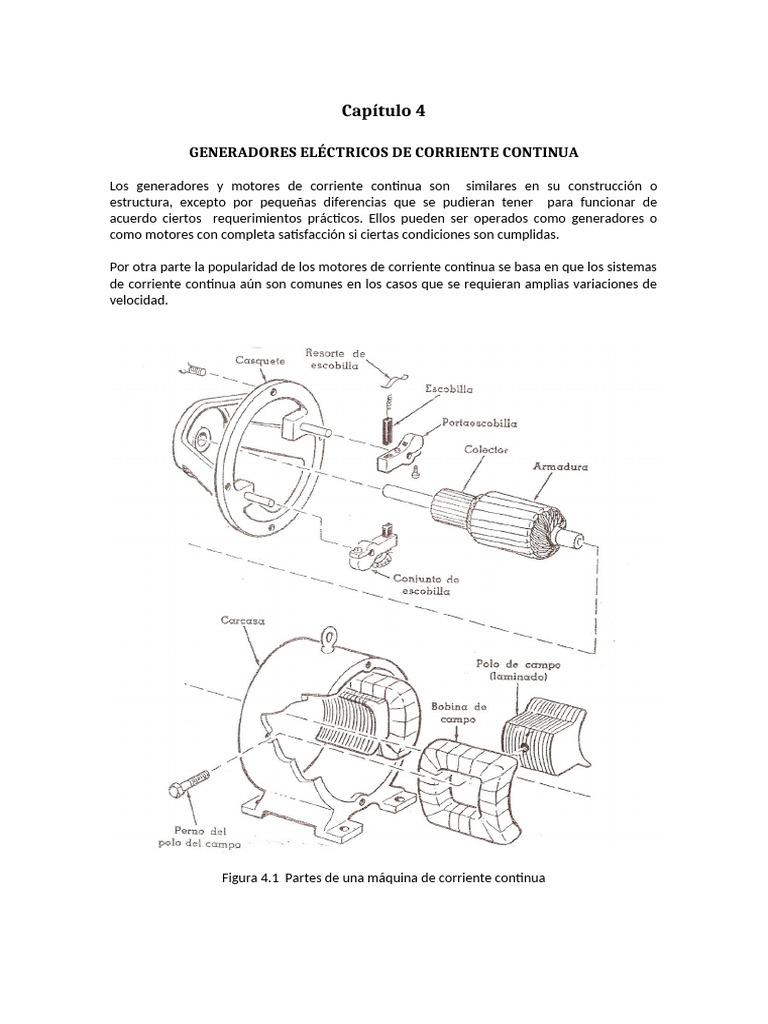 Capítulo 4

GENERADORES ELÉCTRICOS DE CORRIENTE CONTINUA

Los generadores y motores de corriente continua son similares en su construcción o estructura, excepto por pequeñas diferencias que se pudieran tener para funcionar de acuerdo ciertos requerimientos prácticos. Ellos pueden ser operados como generadores o como motores con completa satisfacción si ciertas condiciones son cumplidas.

Por otra parte la popularidad de los motores de corriente continua se basa en que los sistemas de corriente continua aún son comunes en los casos que se requieran amplias variaciones de velocidad.

Casquete
Resorte de escobilla
Escobilla
Portaescobilla
Colector
Armadura
Conjunto de escobilla
Carcasa
Polo de campo (laminado)
Bobina de campo
Perno del polo del campo

Figura 4.1 Partes de una máquina de corriente continua