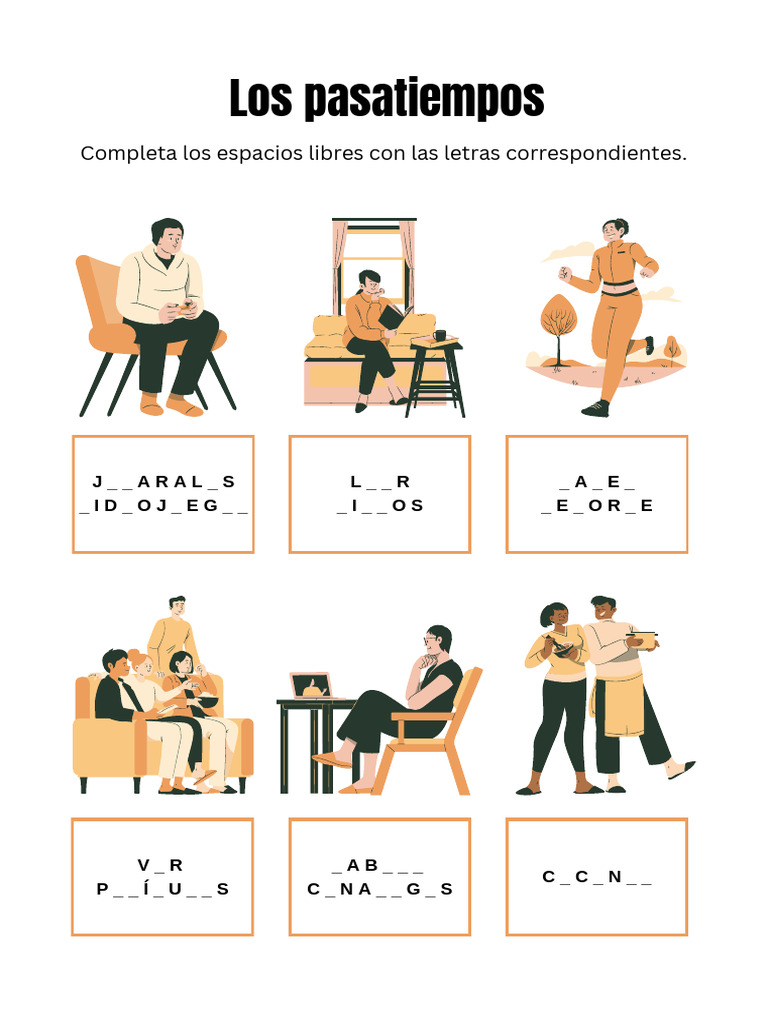 Los pasatiempos

Completa los espacios libres con las letras correspondientes.

J _ _ A R A L _ S
_ I D _ O J _ E G _ _

L _ _ R
_ I _ _ O S

_ A _ E _
_ E _ O R _ E

V _ R
P _ _ Í _ U _ _ S

_ A B _ _ _
C _ N A _ _ G _ S

C _ C _ N _ _