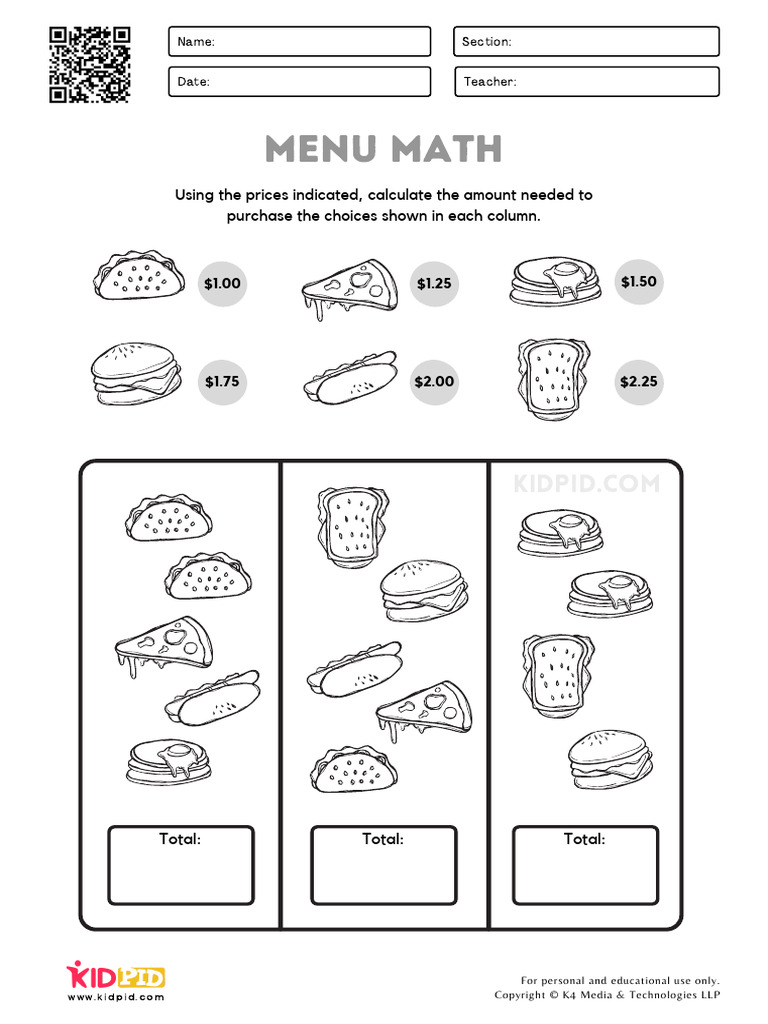 Name:

Section:

Date:

Teacher:

MENU MATH

Using the prices indicated, calculate the amount needed to purchase the choices shown in each column.

\$1.00

\$1.25

\$1.50

\$1.75

\$2.00

\$2.25

KIDPID.COM

Total:

Total:

Total:

KIDPID
www.kidpid.com

For personal and educational use only.
Copyright © K4 Media & Technologies LLP