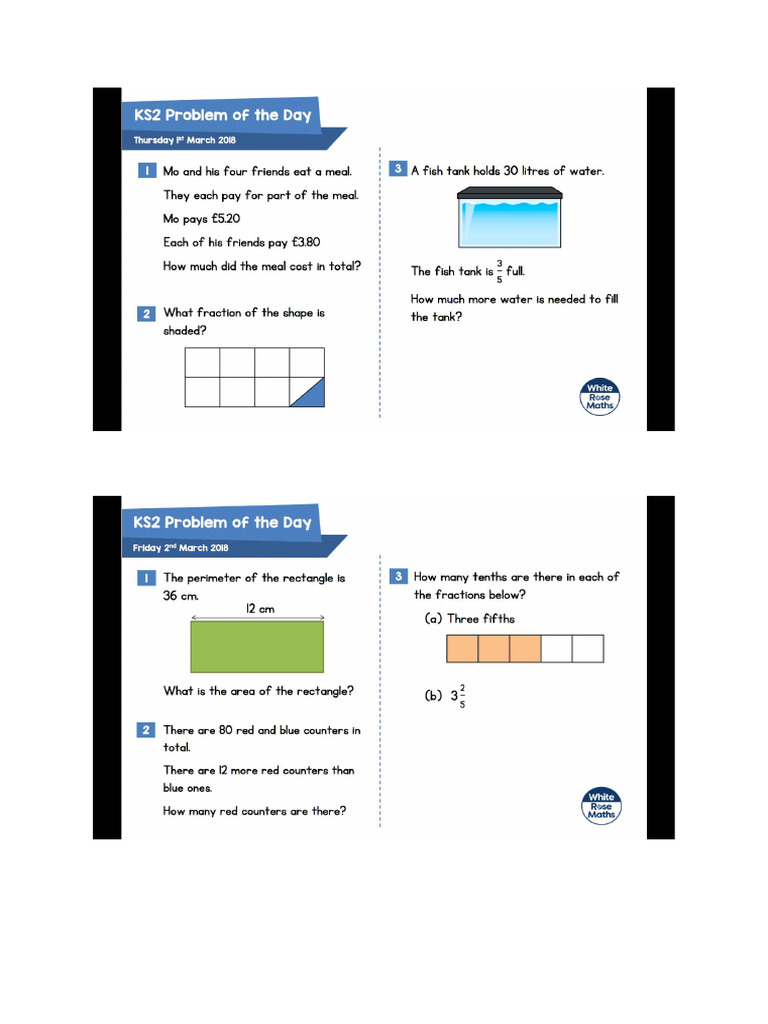 KS2 Problem of the Day

Thursday 1st March 2018

1 Mo and his four friends eat a meal.

They each pay for part of the meal.

Mo pays £5.20

Each of his friends pay £3.80

How much did the meal cost in total?

2 What fraction of the shape is shaded?

3 A fish tank holds 30 litres of water.

The fish tank is $\frac{3}{5}$ full.

How much more water is needed to fill the tank?

White Rose Maths

KS2 Problem of the Day

Friday 2nd March 2018

1 The perimeter of the rectangle is 36 cm.

12 cm

What is the area of the rectangle?

2 There are 80 red and blue counters in total.

There are 12 more red counters than blue ones.

How many red counters are there?

3 How many tenths are there in each of the fractions below?

(a) Three fifths

(b) $3\frac{2}{5}$

White Rose Maths