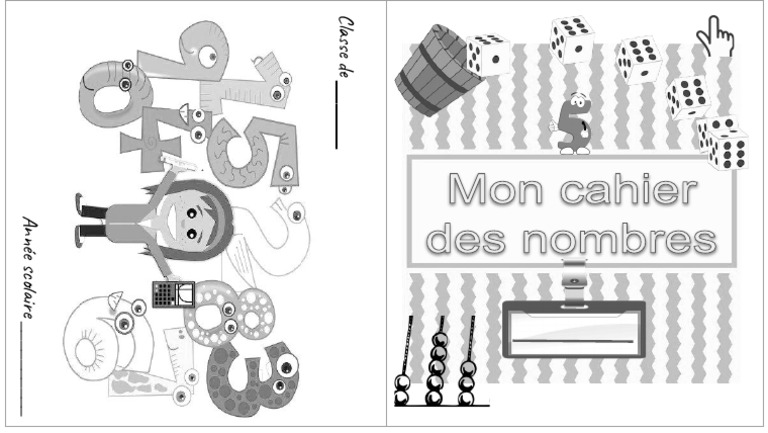 Classe de ______

Année scolaire ______

Mon cahier des nombres