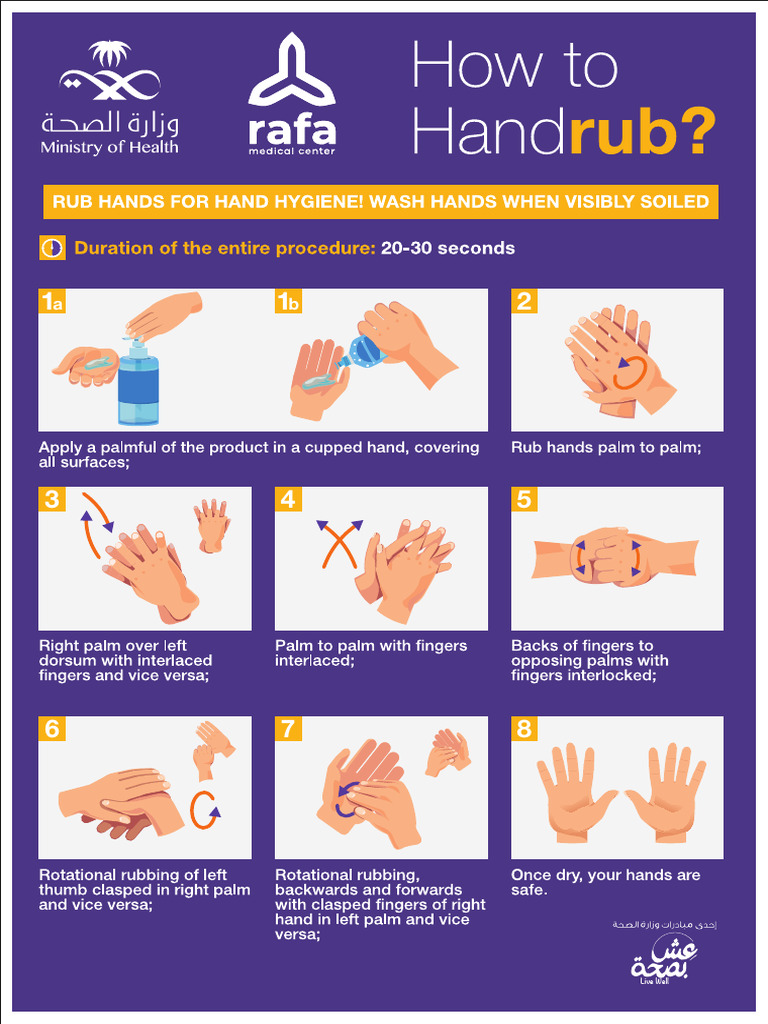 وزارة الصحة
Ministry of Health

rafa
medical center

How to Handrub?

RUB HANDS FOR HAND HYGIENE! WASH HANDS WHEN VISIBLY SOILED

Duration of the entire procedure: 20-30 seconds

1a

1b

Apply a palmful of the product in a cupped hand, covering all surfaces;

2

Rub hands palm to palm;

3

Right palm over left dorsum with interlaced fingers and vice versa;

4

Palm to palm with fingers interlaced;

5

Backs of fingers to opposing palms with fingers interlocked;

6

Rotational rubbing of left thumb clasped in right palm and vice versa;

7

Rotational rubbing, backwards and forwards with clasped fingers of right hand in left palm and vice versa;

8

Once dry, your hands are safe.

إحدى مبادرات وزارة الصحة
عش بصحة
Live Well