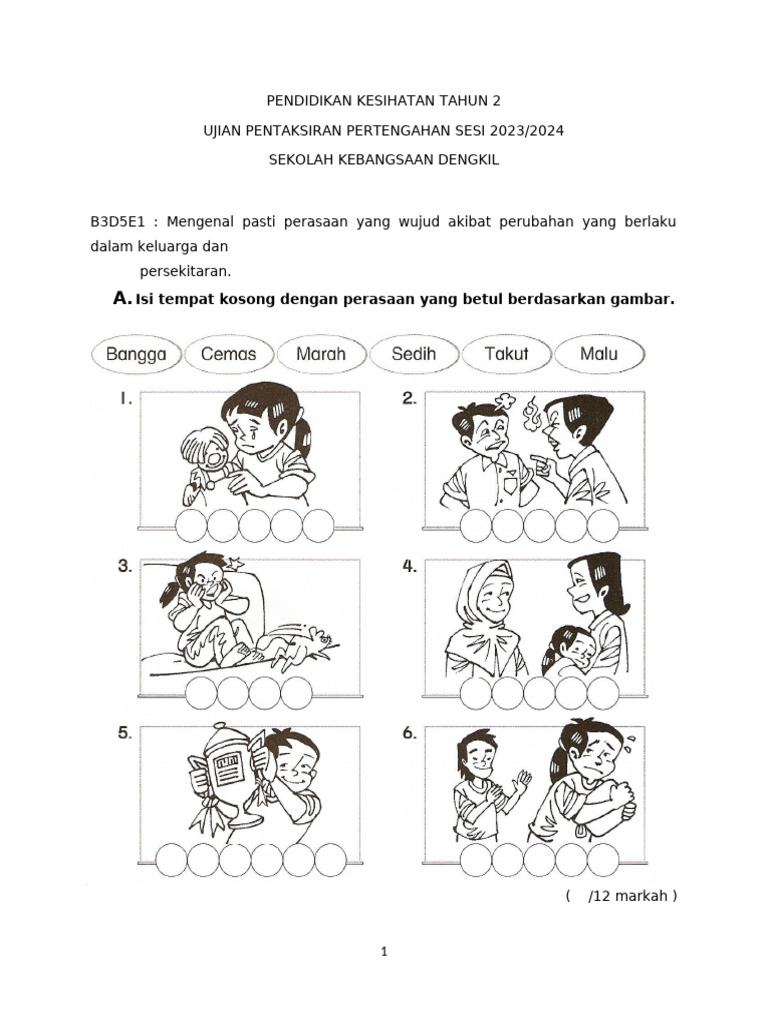 PENDIDIKAN KESIHATAN TAHUN 2

UJIAN PENTAKSIRAN PERTENGAHAN SESI 2023/2024

SEKOLAH KEBANGSAAN DENGKIL

B3D5E1 : Mengenal pasti perasaan yang wujud akibat perubahan yang berlaku dalam keluarga dan persekitaran.

A. Isi tempat kosong dengan perasaan yang betul berdasarkan gambar.

Bangga Cemas Marah Sedih Takut Malu

1.

2.

3.

4.

5.

6.

( /12 markah )

1