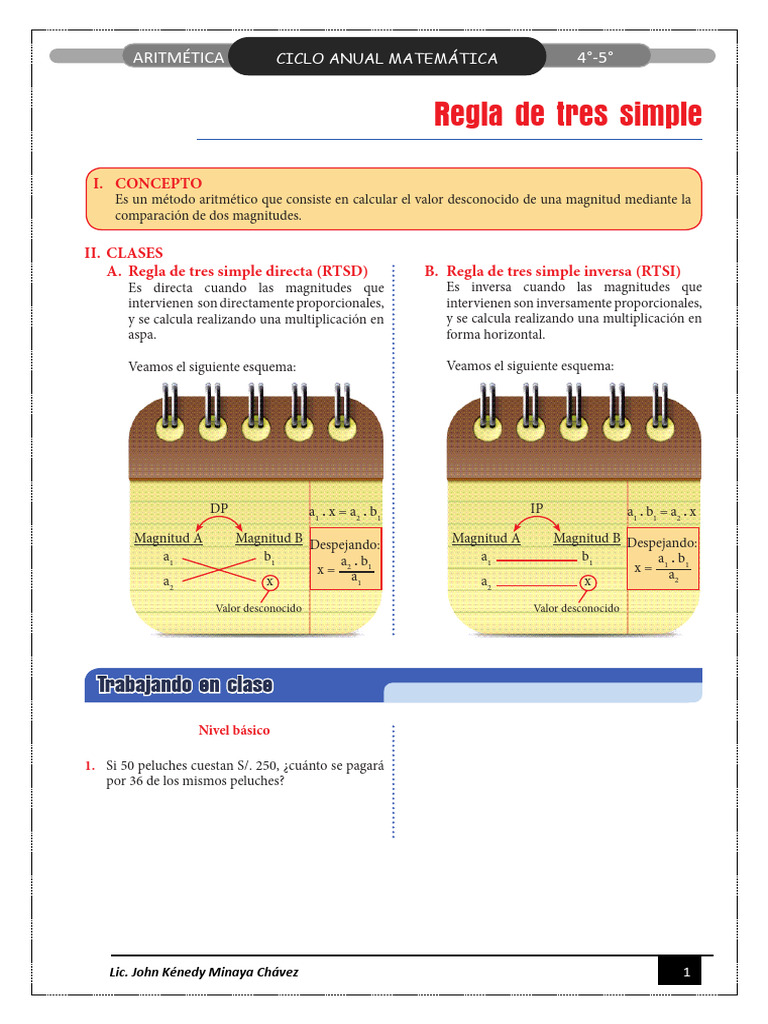 ARITMÉTICA CICLO ANUAL MATEMÁTICA 4°-5°

Regla de tres simple

I. CONCEPTO
Es un método aritmético que consiste en calcular el valor desconocido de una magnitud mediante la comparación de dos magnitudes.

II. CLASES

A. Regla de tres simple directa (RTSD)
Es directa cuando las magnitudes que intervienen son directamente proporcionales, y se calcula realizando una multiplicación en aspa.

Veamos el siguiente esquema:

DP
Magnitud A Magnitud B
$a_1$ $b_1$
$a_2$ x
Valor desconocido
$a_1 . x = a_2 . b_1$
Despejando:
$x = \frac{a_2 . b_1}{a_1}$

B. Regla de tres simple inversa (RTSI)
Es inversa cuando las magnitudes que intervienen son inversamente proporcionales, y se calcula realizando una multiplicación en forma horizontal.

Veamos el siguiente esquema:

IP
Magnitud A Magnitud B
$a_1$ $b_1$
$a_2$ x
Valor desconocido
$a_1 . b_1 = a_2 . x$
Despejando:
$x = \frac{a_1 . b_1}{a_2}$

Trabajando en clase

Nivel básico

1. Si 50 peluches cuestan S/. 250, ¿cuánto se pagará por 36 de los mismos peluches?

Lic. John Kénedy Minaya Chávez 1