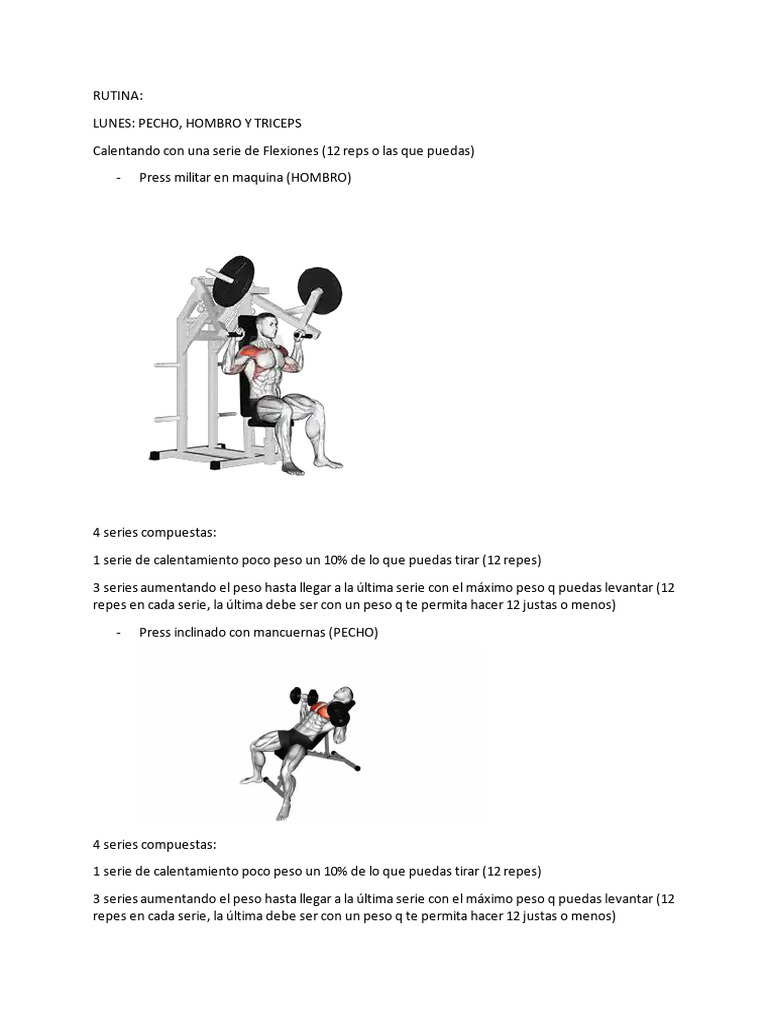 RUTINA:

LUNES: PECHO, HOMBRO Y TRICEPS

Calentando con una serie de Flexiones (12 reps o las que puedas)

- Press militar en maquina (HOMBRO)

4 series compuestas:

1 serie de calentamiento poco peso un 10% de lo que puedas tirar (12 repes)

3 series aumentando el peso hasta llegar a la última serie con el máximo peso q puedas levantar (12 repes en cada serie, la última debe ser con un peso q te permita hacer 12 justas o menos)

- Press inclinado con mancuernas (PECHO)

4 series compuestas:

1 serie de calentamiento poco peso un 10% de lo que puedas tirar (12 repes)

3 series aumentando el peso hasta llegar a la última serie con el máximo peso q puedas levantar (12 repes en cada serie, la última debe ser con un peso q te permita hacer 12 justas o menos)