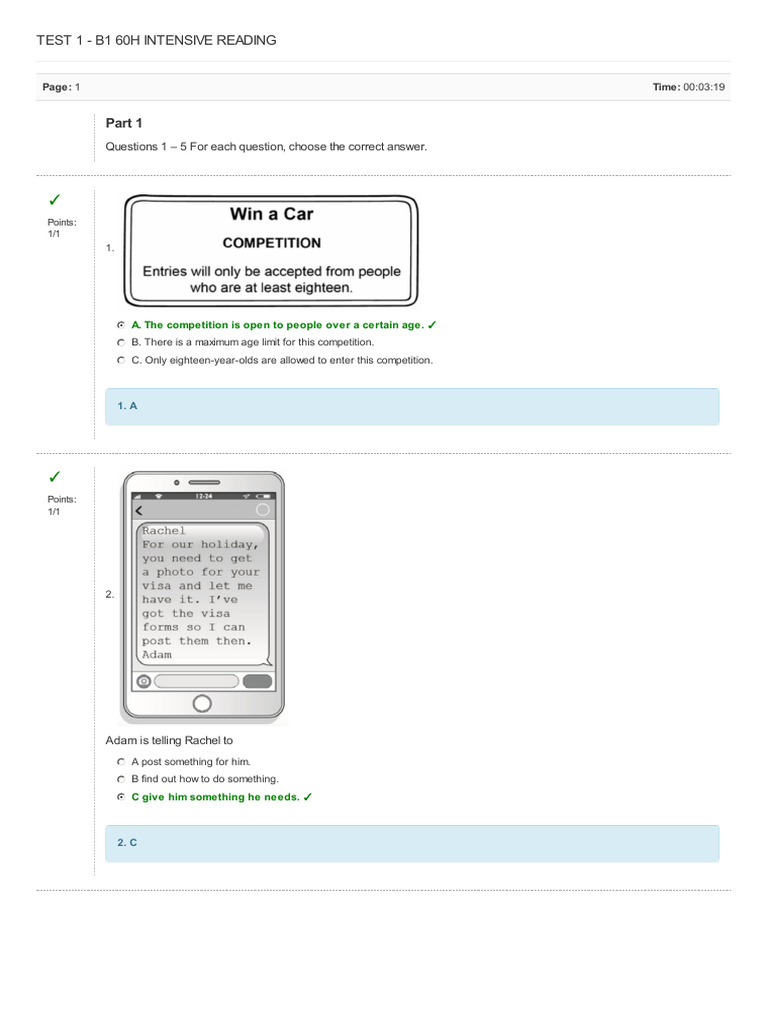 TEST 1 - B1 60H INTENSIVE READING

Page: 1

Time: 00:03:19

Part 1

Questions 1 – 5 For each question, choose the correct answer.

✓

Points: 1/1

1.

Win a Car

COMPETITION

Entries will only be accepted from people who are at least eighteen.

A. The competition is open to people over a certain age. ✓

B. There is a maximum age limit for this competition.

C. Only eighteen-year-olds are allowed to enter this competition.

1. A

✓

Points: 1/1

2.

12:24

Rachel
For our holiday, you need to get a photo for your visa and let me have it. I've got the visa forms so I can post them then.
Adam

Adam is telling Rachel to

A post something for him.

B find out how to do something.

C give him something he needs. ✓

2. C