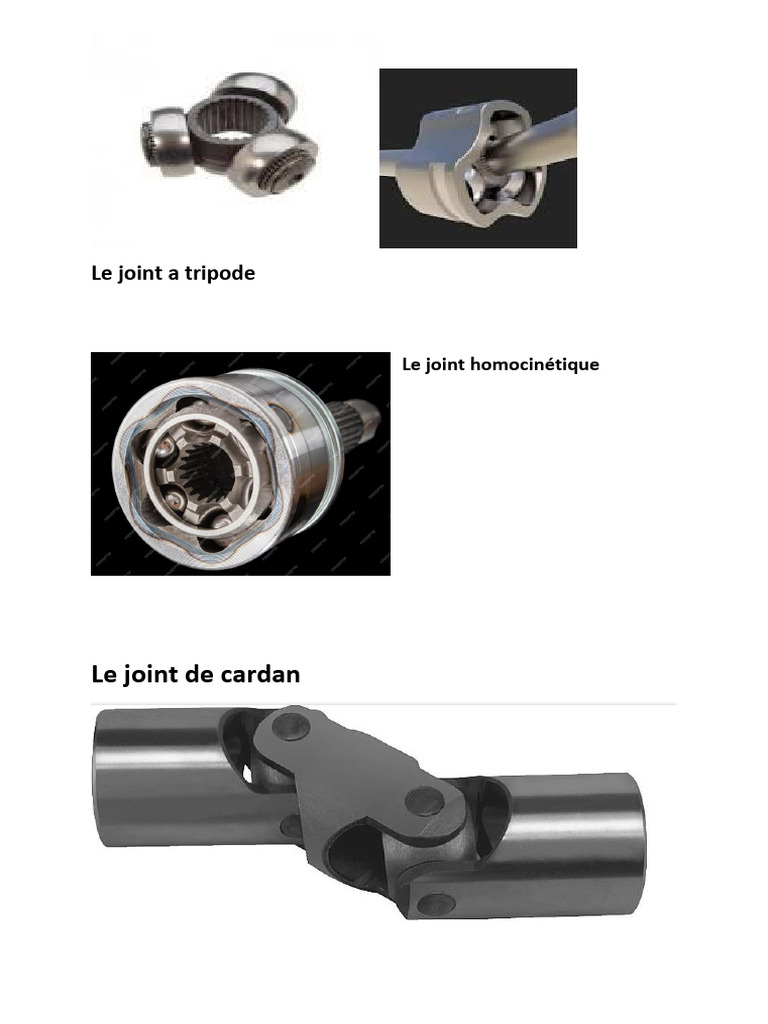 Le joint a tripode

Le joint homocinétique

Le joint de cardan