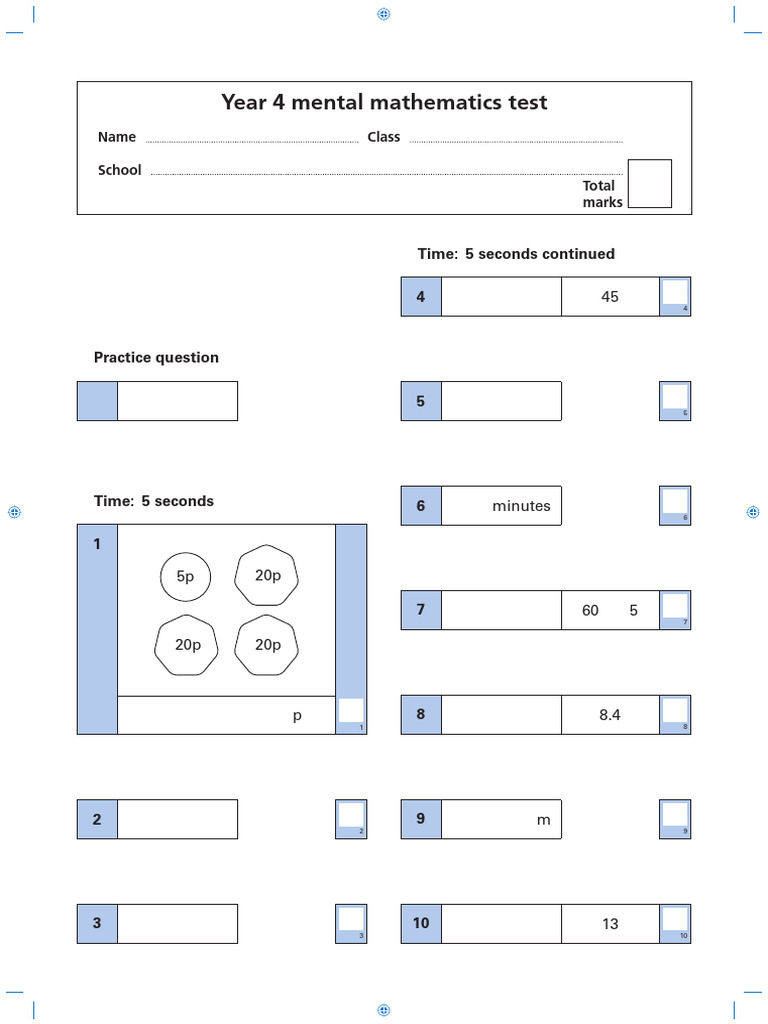 Year 4 mental mathematics test

Name Class

School

Total marks

Practice question

Time: 5 seconds

1

5p 20p 20p 20p

p

1

2

2

3

3

Time: 5 seconds continued

4

45

4

5

5

6

minutes

6

7

60 5

7

8

8.4

8

9

m

9

10

13

10