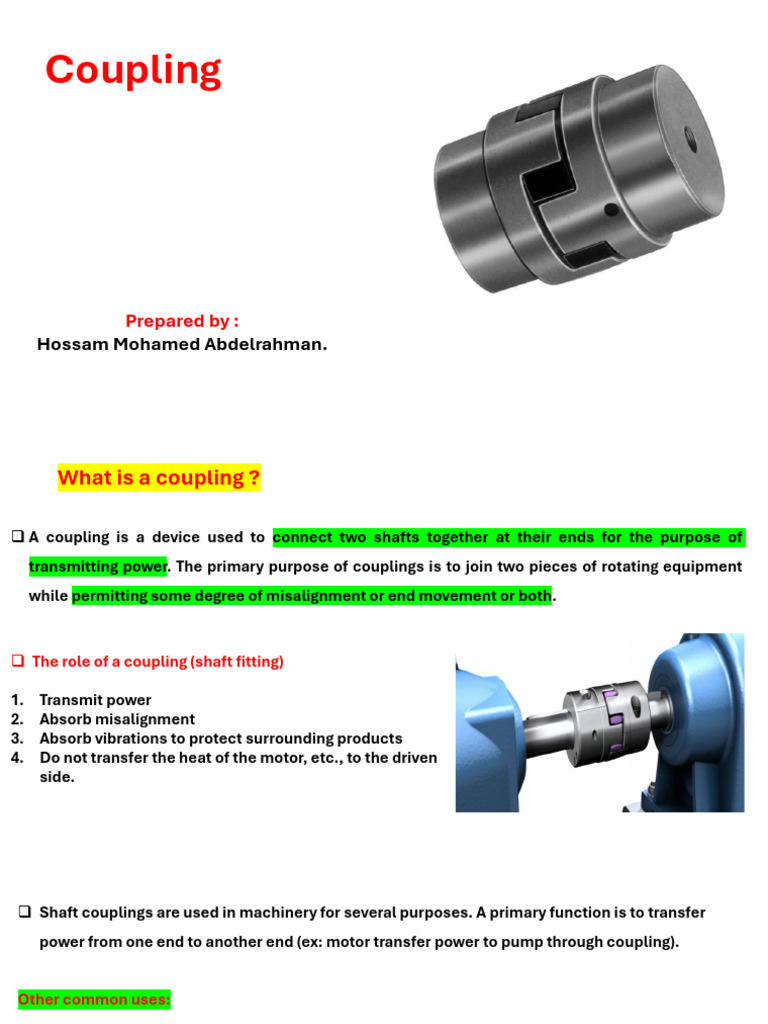 Coupling

Prepared by :
Hossam Mohamed Abdelrahman.

What is a coupling ?

❑ A coupling is a device used to connect two shafts together at their ends for the purpose of transmitting power. The primary purpose of couplings is to join two pieces of rotating equipment while permitting some degree of misalignment or end movement or both.

❑ The role of a coupling (shaft fitting)

1. Transmit power
2. Absorb misalignment
3. Absorb vibrations to protect surrounding products
4. Do not transfer the heat of the motor, etc., to the driven side.

❑ Shaft couplings are used in machinery for several purposes. A primary function is to transfer power from one end to another end (ex: motor transfer power to pump through coupling).

Other common uses: