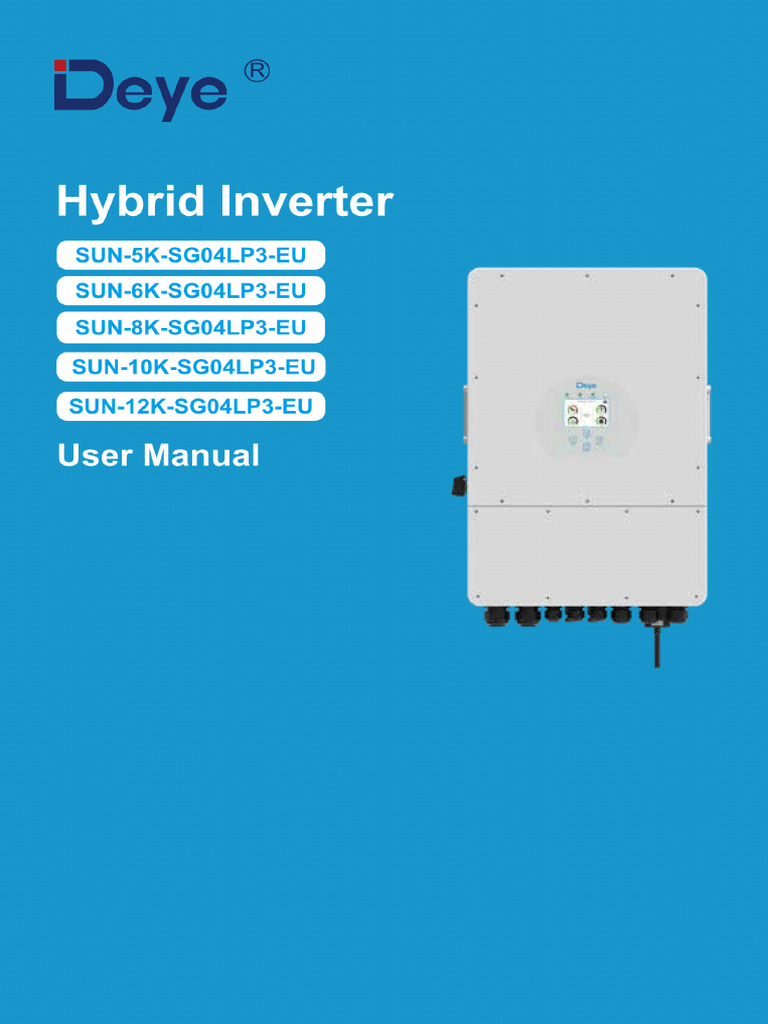 Deye ®

Hybrid Inverter

SUN-5K-SG04LP3-EU

SUN-6K-SG04LP3-EU

SUN-8K-SG04LP3-EU

SUN-10K-SG04LP3-EU

SUN-12K-SG04LP3-EU

User Manual

Deye