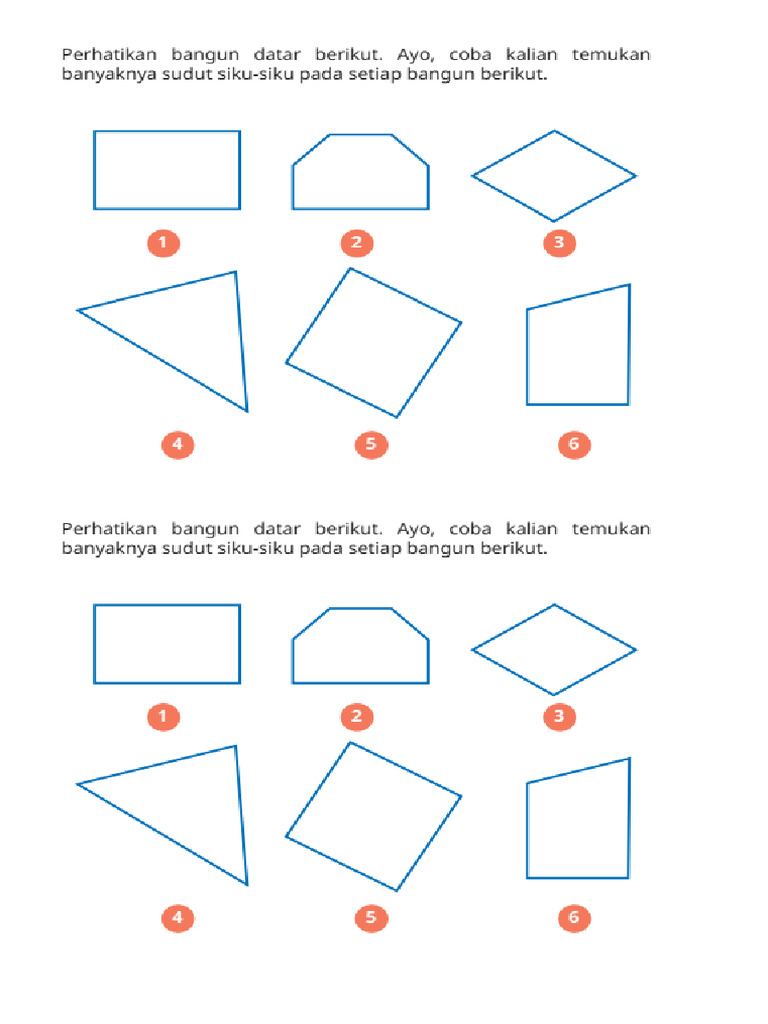 Perhatikan bangun datar berikut. Ayo, coba kalian temukan banyaknya sudut siku-siku pada setiap bangun berikut.

1
2
3
4
5
6

Perhatikan bangun datar berikut. Ayo, coba kalian temukan banyaknya sudut siku-siku pada setiap bangun berikut.

1
2
3
4
5
6