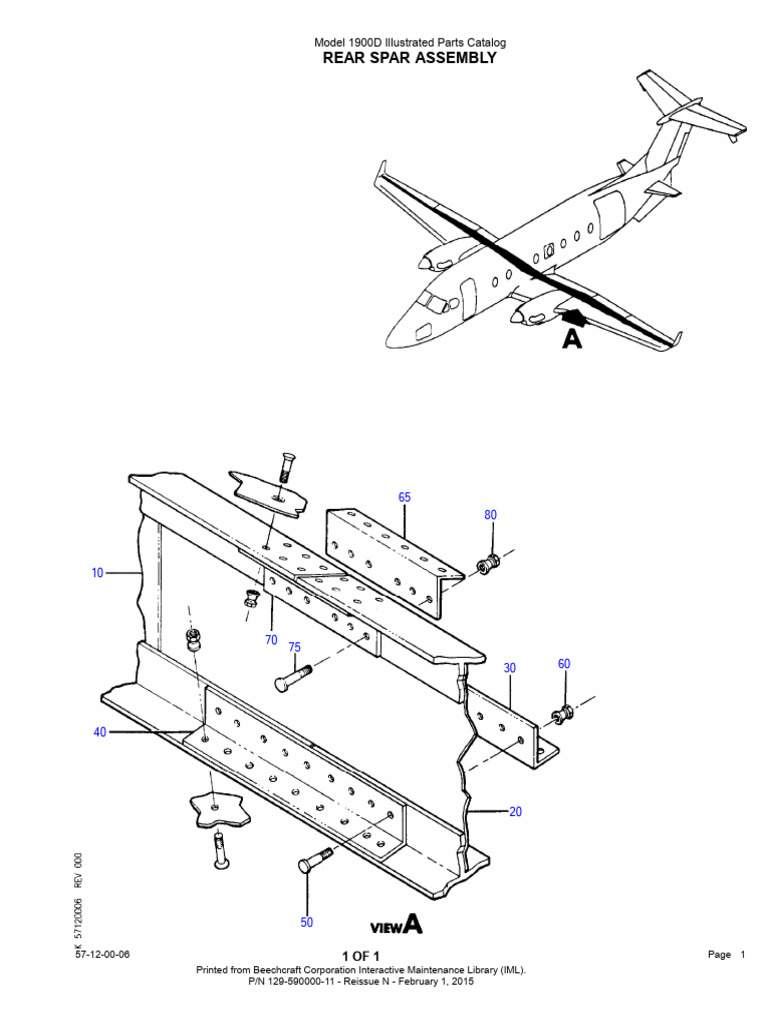 Model 1900D Illustrated Parts Catalog
REAR SPAR ASSEMBLY

A

65
80
10
70
75
30
60
40
20
50

VIEW A

K 57120006 REV 000

57-12-00-06
1 OF 1
Page 1
Printed from Beechcraft Corporation Interactive Maintenance Library (IML).
P/N 129-590000-11 - Reissue N - February 1, 2015