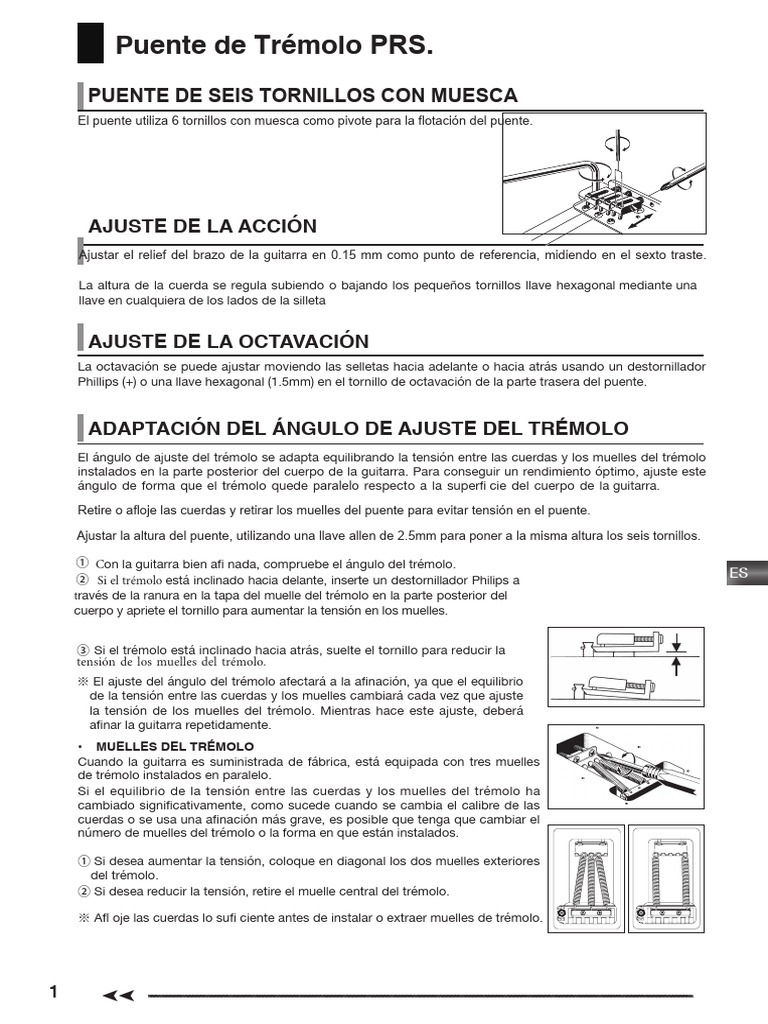 Puente de Trémolo PRS.

PUENTE DE SEIS TORNILLOS CON MUESCA

El puente utiliza 6 tornillos con muesca como pivote para la flotación del puente.

AJUSTE DE LA ACCIÓN

Ajustar el relief del brazo de la guitarra en 0.15 mm como punto de referencia, midiendo en el sexto traste.

La altura de la cuerda se regula subiendo o bajando los pequeños tornillos llave hexagonal mediante una llave en cualquiera de los lados de la silleta

AJUSTE DE LA OCTAVACIÓN

La octavación se puede ajustar moviendo las selletas hacia adelante o hacia atrás usando un destornillador Phillips (+) o una llave hexagonal (1.5mm) en el tornillo de octavación de la parte trasera del puente.

ADAPTACIÓN DEL ÁNGULO DE AJUSTE DEL TRÉMOLO

El ángulo de ajuste del trémolo se adapta equilibrando la tensión entre las cuerdas y los muelles del trémolo instalados en la parte posterior del cuerpo de la guitarra. Para conseguir un rendimiento óptimo, ajuste este ángulo de forma que el trémolo quede paralelo respecto a la superfi cie del cuerpo de la guitarra.

Retire o afloje las cuerdas y retirar los muelles del puente para evitar tensión en el puente.

Ajustar la altura del puente, utilizando una llave allen de 2.5mm para poner a la misma altura los seis tornillos.

① Con la guitarra bien afi nada, compruebe el ángulo del trémolo.
② Si el trémolo está inclinado hacia delante, inserte un destornillador Philips a través de la ranura en la tapa del muelle del trémolo en la parte posterior del cuerpo y apriete el tornillo para aumentar la tensión en los muelles.

ES

③ Si el trémolo está inclinado hacia atrás, suelte el tornillo para reducir la tensión de los muelles del trémolo.
※ El ajuste del ángulo del trémolo afectará a la afinación, ya que el equilibrio de la tensión entre las cuerdas y los muelles cambiará cada vez que ajuste la tensión de los muelles del trémolo. Mientras hace este ajuste, deberá afinar la guitarra repetidamente.

• MUELLES DEL TRÉMOLO
Cuando la guitarra es suministrada de fábrica, está equipada con tres muelles de trémolo instalados en paralelo.
Si el equilibrio de la tensión entre las cuerdas y los muelles del trémolo ha cambiado significativamente, como sucede cuando se cambia el calibre de las cuerdas o se usa una afinación más grave, es posible que tenga que cambiar el número de muelles del trémolo o la forma en que están instalados.

① Si desea aumentar la tensión, coloque en diagonal los dos muelles exteriores del trémolo.
② Si desea reducir la tensión, retire el muelle central del trémolo.

※ Afl oje las cuerdas lo sufi ciente antes de instalar o extraer muelles de trémolo.

1