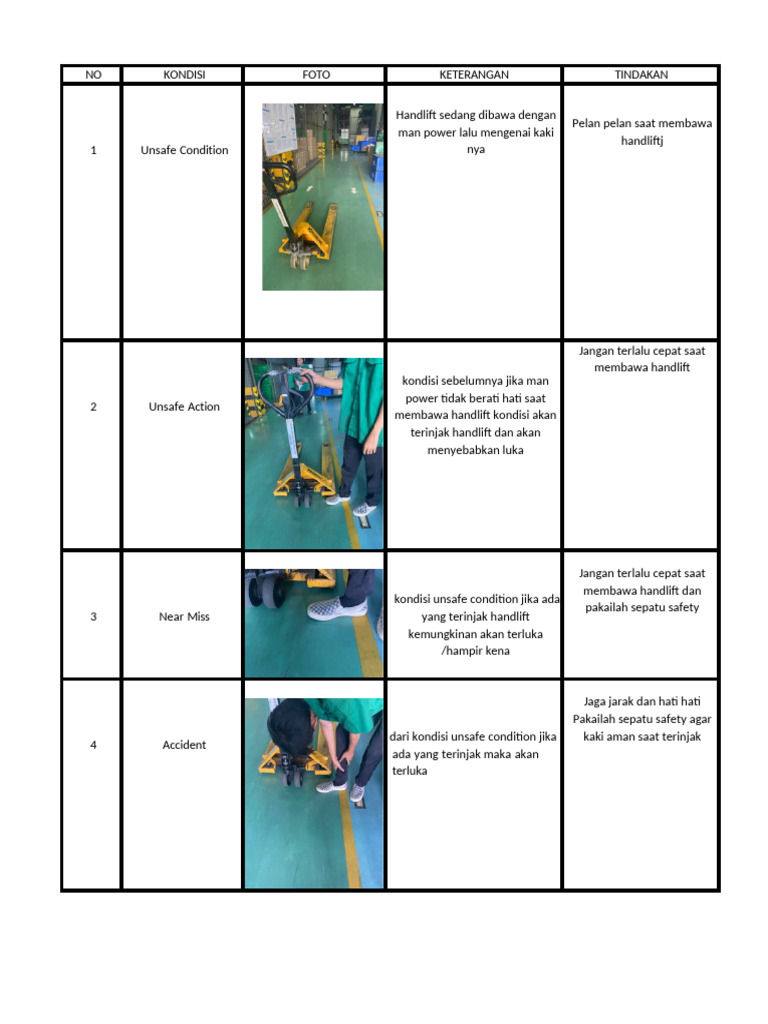 | NO | KONDISI | FOTO | KETERANGAN | TINDAKAN |
|---|---|---|---|---|
| 1 | Unsafe Condition | | Handlift sedang dibawa dengan man power lalu mengenai kaki nya | Pelan pelan saat membawa handliftj |
| 2 | Unsafe Action | | kondisi sebelumnya jika man power tidak berati hati saat membawa handlift kondisi akan terinjak handlift dan akan menyebabkan luka | Jangan terlalu cepat saat membawa handlift |
| 3 | Near Miss | | kondisi unsafe condition jika ada yang terinjak handlift kemungkinan akan terluka /hampir kena | Jangan terlalu cepat saat membawa handlift dan pakailah sepatu safety |
| 4 | Accident | | dari kondisi unsafe condition jika ada yang terinjak maka akan terluka | Jaga jarak dan hati hati Pakailah sepatu safety agar kaki aman saat terinjak |