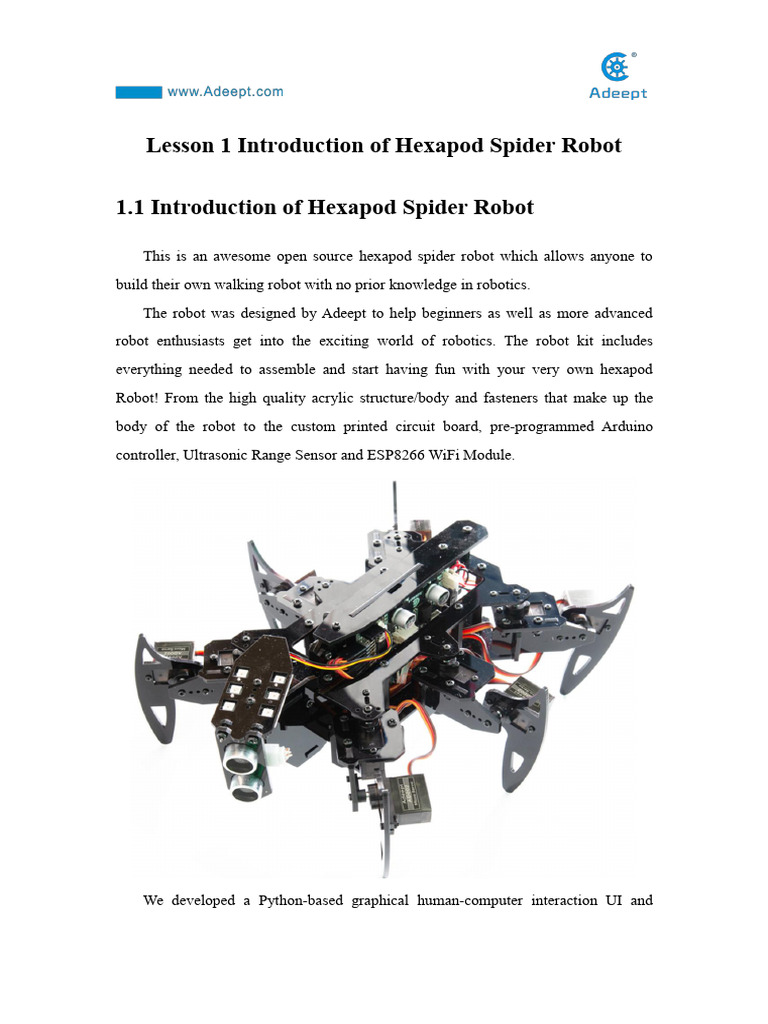 www.Adeept.com

Adeept

Lesson 1 Introduction of Hexapod Spider Robot

1.1 Introduction of Hexapod Spider Robot

This is an awesome open source hexapod spider robot which allows anyone to build their own walking robot with no prior knowledge in robotics.

The robot was designed by Adeept to help beginners as well as more advanced robot enthusiasts get into the exciting world of robotics. The robot kit includes everything needed to assemble and start having fun with your very own hexapod Robot! From the high quality acrylic structure/body and fasteners that make up the body of the robot to the custom printed circuit board, pre-programmed Arduino controller, Ultrasonic Range Sensor and ESP8266 WiFi Module.

We developed a Python-based graphical human-computer interaction UI and