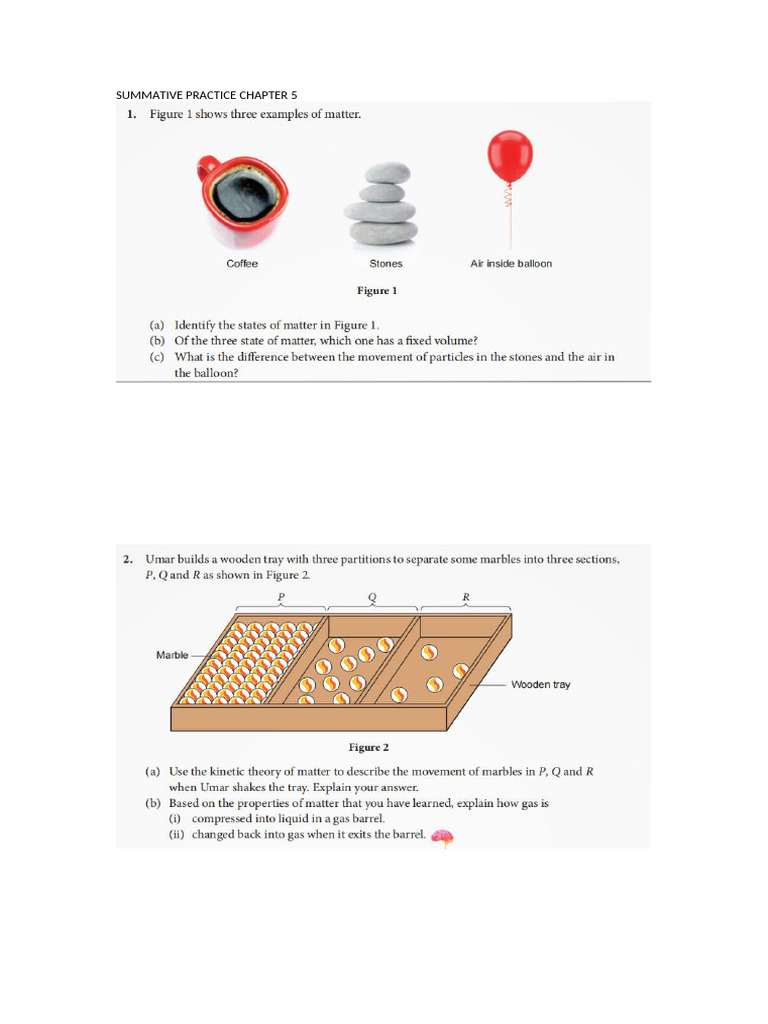 SUMMATIVE PRACTICE CHAPTER 5

1. Figure 1 shows three examples of matter.

Coffee

Stones

Air inside balloon

Figure 1

(a) Identify the states of matter in Figure 1.
(b) Of the three state of matter, which one has a fixed volume?
(c) What is the difference between the movement of particles in the stones and the air in the balloon?

2. Umar builds a wooden tray with three partitions to separate some marbles into three sections, P, Q and R as shown in Figure 2.

P

Q

R

Marble

Wooden tray

Figure 2

(a) Use the kinetic theory of matter to describe the movement of marbles in P, Q and R when Umar shakes the tray. Explain your answer.
(b) Based on the properties of matter that you have learned, explain how gas is
(i) compressed into liquid in a gas barrel.
(ii) changed back into gas when it exits the barrel.