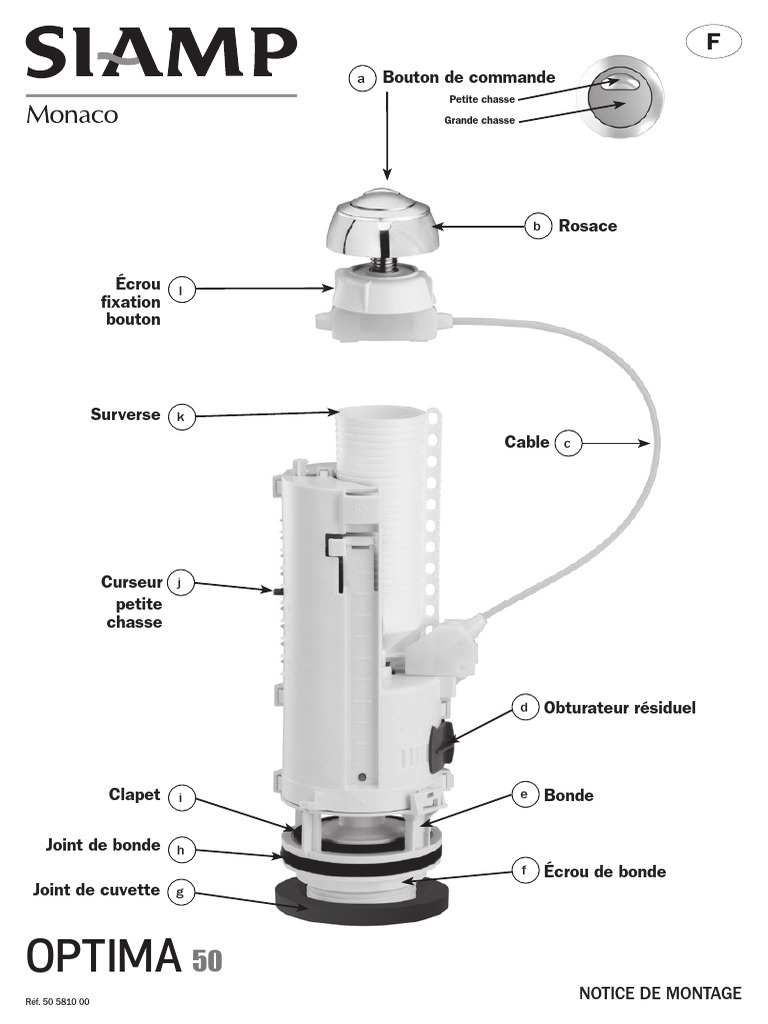 SIAMP
Monaco

F

a Bouton de commande
Petite chasse
Grande chasse

b Rosace

Écrou fixation bouton l

Surverse k

Cable c

Curseur j petite chasse

d Obturateur résiduel

Clapet i

e Bonde

Joint de bonde h

f Écrou de bonde

Joint de cuvette g

OPTIMA 50

Réf. 50 5810 00

NOTICE DE MONTAGE