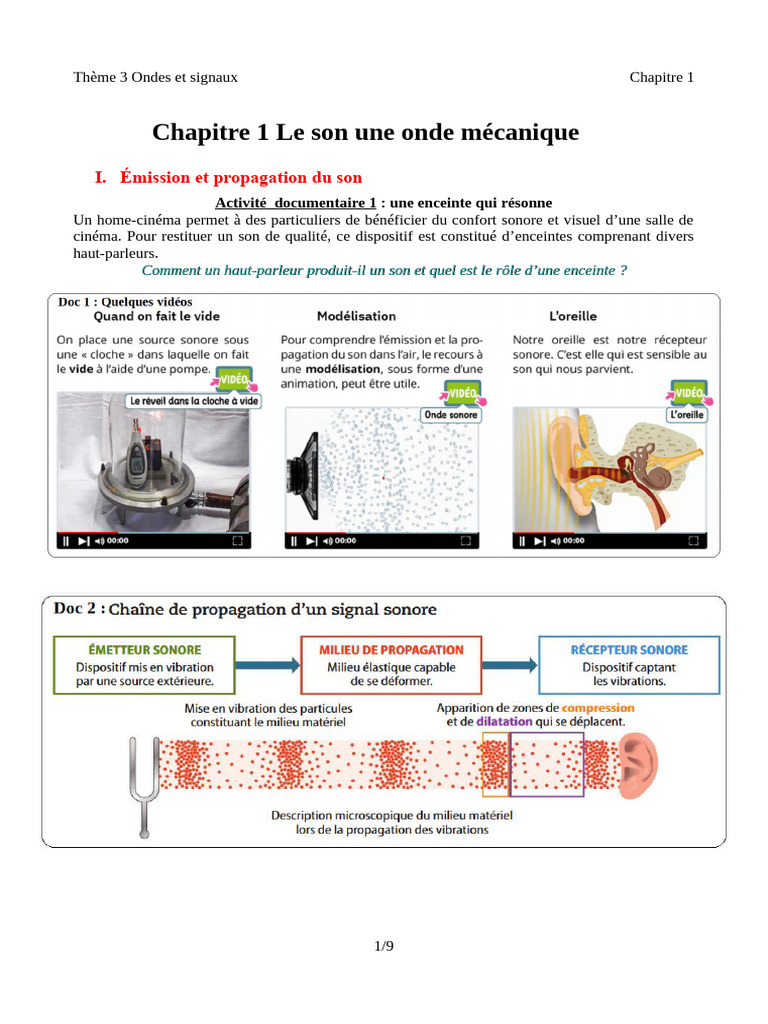 Thème 3 Ondes et signaux

Chapitre 1

Chapitre 1 Le son une onde mécanique

I. Émission et propagation du son

Activité documentaire 1 : une enceinte qui résonne

Un home-cinéma permet à des particuliers de bénéficier du confort sonore et visuel d'une salle de cinéma. Pour restituer un son de qualité, ce dispositif est constitué d'enceintes comprenant divers haut-parleurs.

Comment un haut-parleur produit-il un son et quel est le rôle d'une enceinte ?

Doc 1 : Quelques vidéos

Quand on fait le vide

On place une source sonore sous une « cloche » dans laquelle on fait le vide à l'aide d'une pompe.

VIDÉO

Le réveil dans la cloche à vide

00:00

Modélisation

Pour comprendre l'émission et la propagation du son dans l'air, le recours à une modélisation, sous forme d'une animation, peut être utile.

VIDÉO

Onde sonore

00:00

L'oreille

Notre oreille est notre récepteur sonore. C'est elle qui est sensible au son qui nous parvient.

VIDÉO

L'oreille

00:00

Doc 2 : Chaîne de propagation d'un signal sonore

ÉMETTEUR SONORE
Dispositif mis en vibration par une source extérieure.

MILIEU DE PROPAGATION
Milieu élastique capable de se déformer.

RÉCEPTEUR SONORE
Dispositif captant les vibrations.

Mise en vibration des particules constituant le milieu matériel

Apparition de zones de compression et de dilatation qui se déplacent.

Description microscopique du milieu matériel lors de la propagation des vibrations

1/9