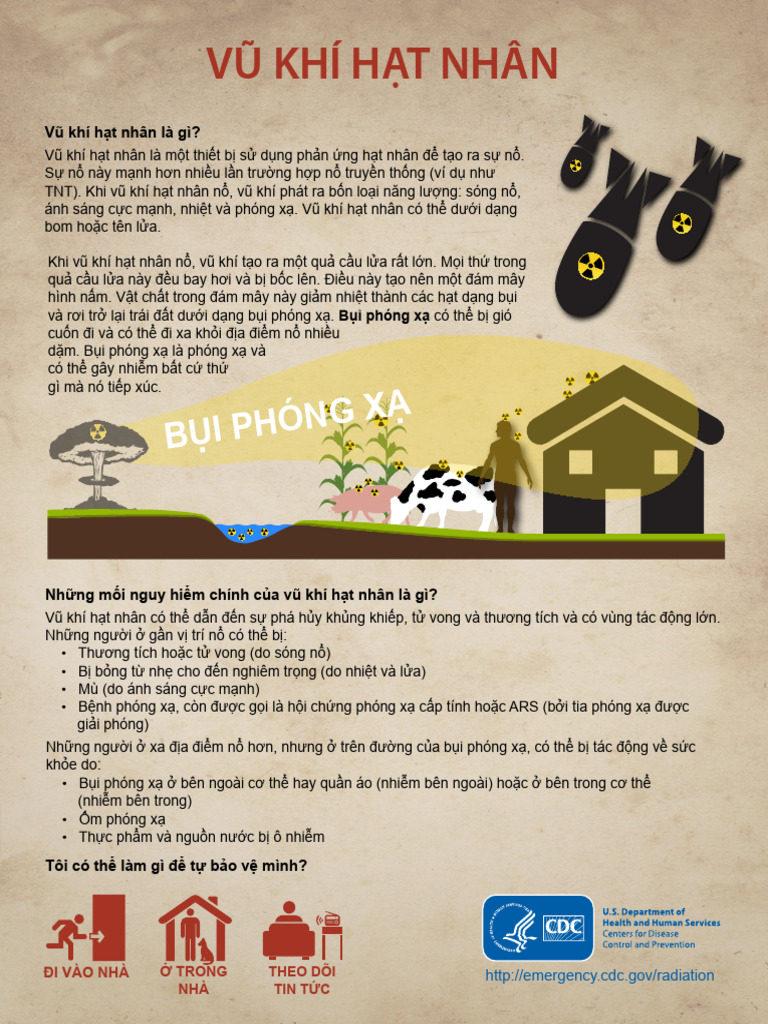 VŨ KHÍ HẠT NHÂN

Vũ khí hạt nhân là gì?

Vũ khí hạt nhân là một thiết bị sử dụng phản ứng hạt nhân để tạo ra sự nổ. Sự nổ này mạnh hơn nhiều lần trường hợp nổ truyền thống (ví dụ như TNT). Khi vũ khí hạt nhân nổ, vũ khí phát ra bốn loại năng lượng: sóng nổ, ánh sáng cực mạnh, nhiệt và phóng xạ. Vũ khí hạt nhân có thể dưới dạng bom hoặc tên lửa.

Khi vũ khí hạt nhân nổ, vũ khí tạo ra một quả cầu lửa rất lớn. Mọi thứ trong quả cầu lửa này đều bay hơi và bị bốc lên. Điều này tạo nên một đám mây hình nấm. Vật chất trong đám mây này giảm nhiệt thành các hạt dạng bụi và rơi trở lại trái đất dưới dạng bụi phóng xạ. Bụi phóng xạ có thể bị gió cuốn đi và có thể đi xa khỏi địa điểm nổ nhiều dặm. Bụi phóng xạ là phóng xạ và có thể gây nhiễm bất cứ thứ gì mà nó tiếp xúc.

BỤI PHÓNG XẠ

Những mối nguy hiểm chính của vũ khí hạt nhân là gì?

Vũ khí hạt nhân có thể dẫn đến sự phá hủy khủng khiếp, tử vong và thương tích và có vùng tác động lớn. Những người ở gần vị trí nổ có thể bị:
• Thương tích hoặc tử vong (do sóng nổ)
• Bị bỏng từ nhẹ cho đến nghiêm trọng (do nhiệt và lửa)
• Mù (do ánh sáng cực mạnh)
• Bệnh phóng xạ, còn được gọi là hội chứng phóng xạ cấp tính hoặc ARS (bởi tia phóng xạ được giải phóng)

Những người ở xa địa điểm nổ hơn, nhưng ở trên đường của bụi phóng xạ, có thể bị tác động về sức khỏe do:
• Bụi phóng xạ ở bên ngoài cơ thể hay quần áo (nhiễm bên ngoài) hoặc ở bên trong cơ thể (nhiễm bên trong)
• Ốm phóng xạ
• Thực phẩm và nguồn nước bị ô nhiễm

Tôi có thể làm gì để tự bảo vệ mình?

ĐI VÀO NHÀ
Ở TRONG NHÀ
THEO DÕI TIN TỨC

CDC
U.S. Department of Health and Human Services
Centers for Disease Control and Prevention

http://emergency.cdc.gov/radiation